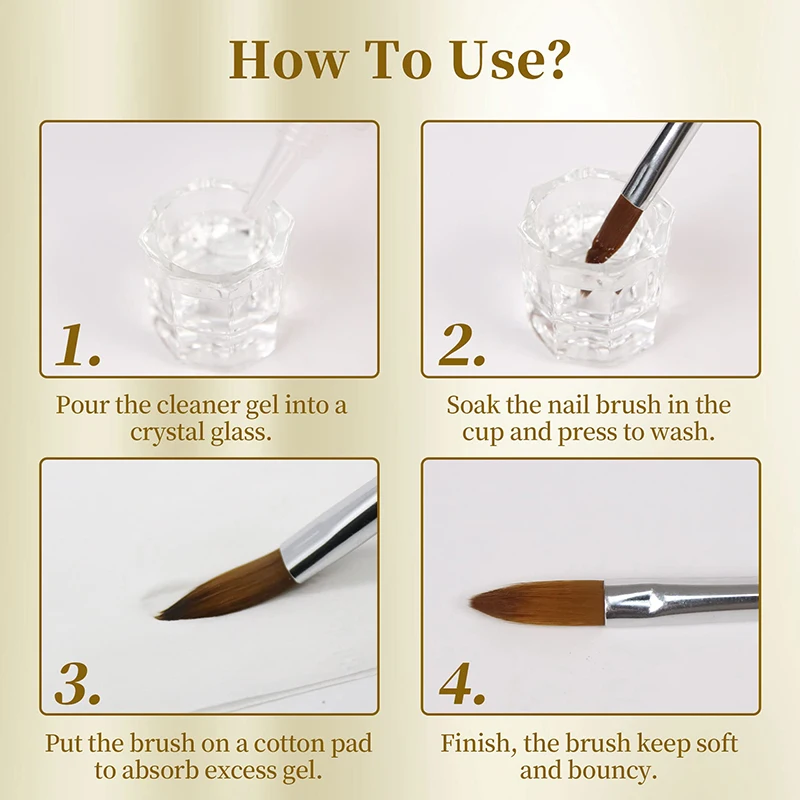 How To Use?

1.

Pour the cleaner gel into a crystal glass.

2.

Soak the nail brush in the cup and press to wash.

3.

Put the brush on a cotton pad to absorb excess gel.

4.

Finish, the brush keep soft and bouncy.