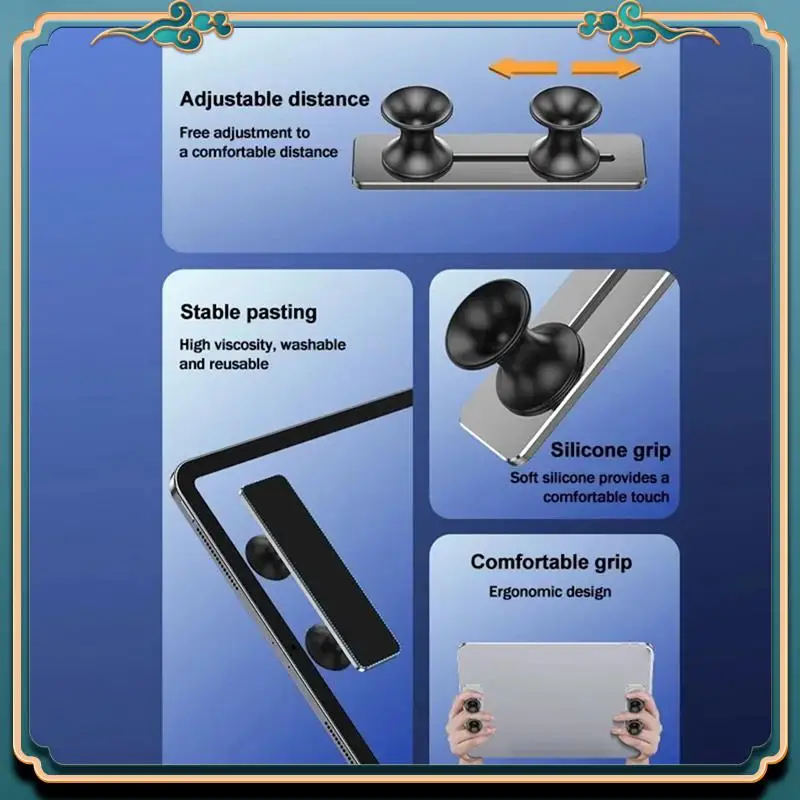 Adjustable distance

Free adjustment to a comfortable distance

Stable pasting

High viscosity, washable and reusable

Silicone grip

Soft silicone provides a comfortable touch

Comfortable grip

Ergonomic design