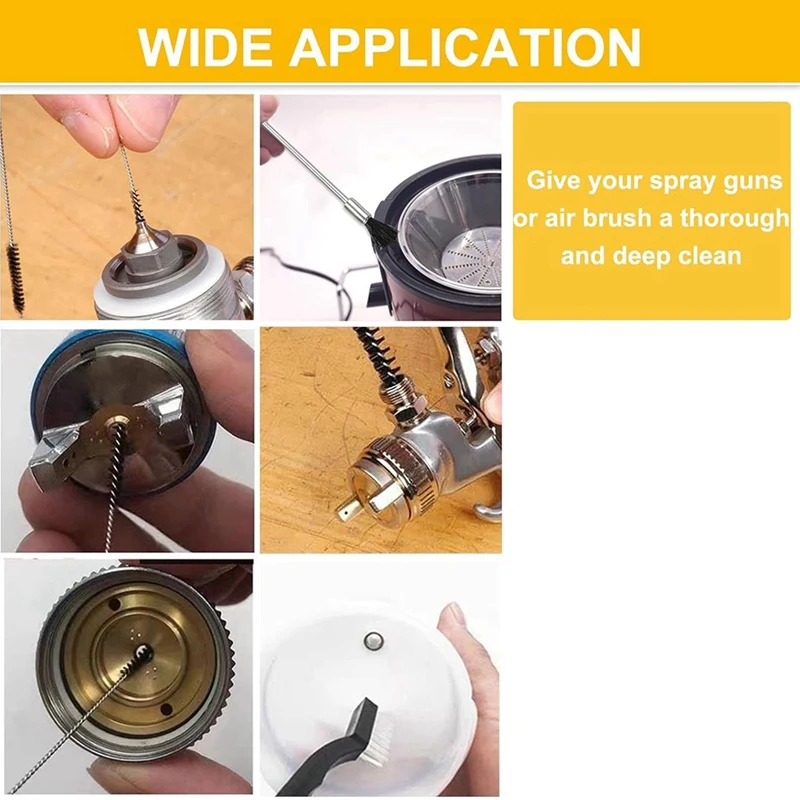 WIDE APPLICATION

Give your spray guns or air brush a thorough and deep clean