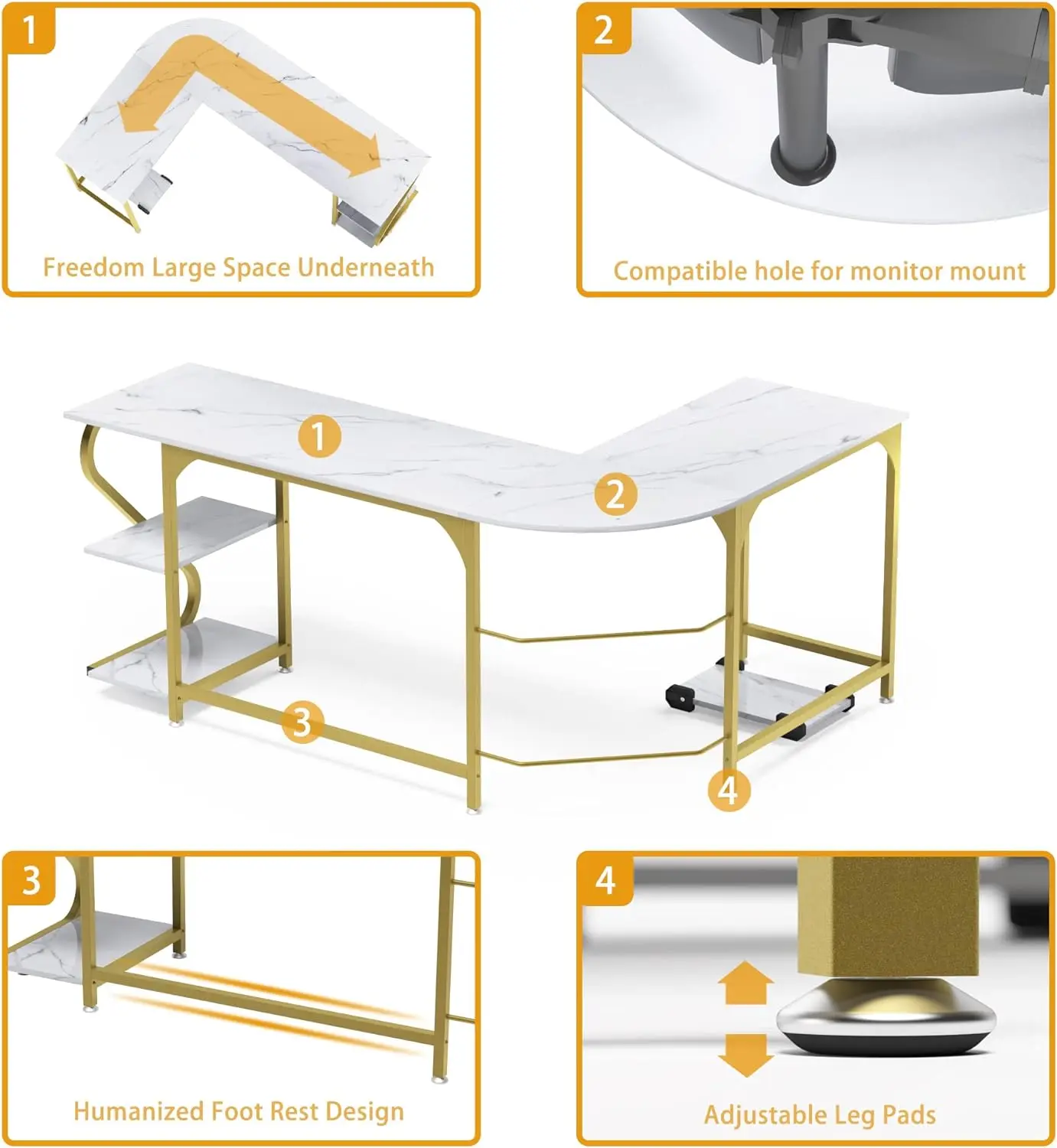 1

Freedom Large Space Underneath

2

Compatible hole for monitor mount

1

2

3

4

3

Humanized Foot Rest Design

4

Adjustable Leg Pads