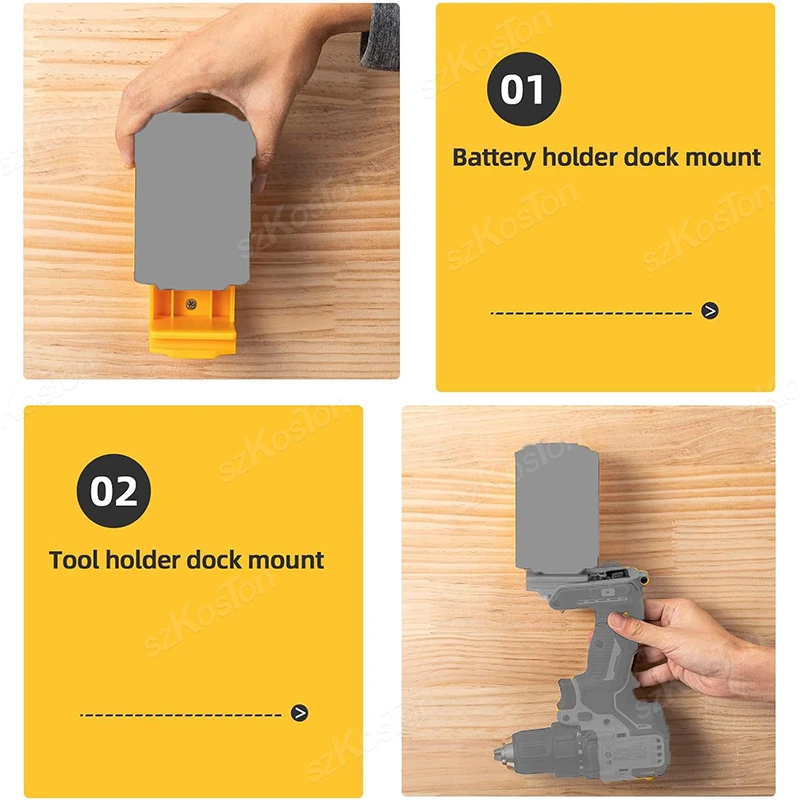 01

Battery holder dock mount

02

Tool holder dock mount

szKosTon