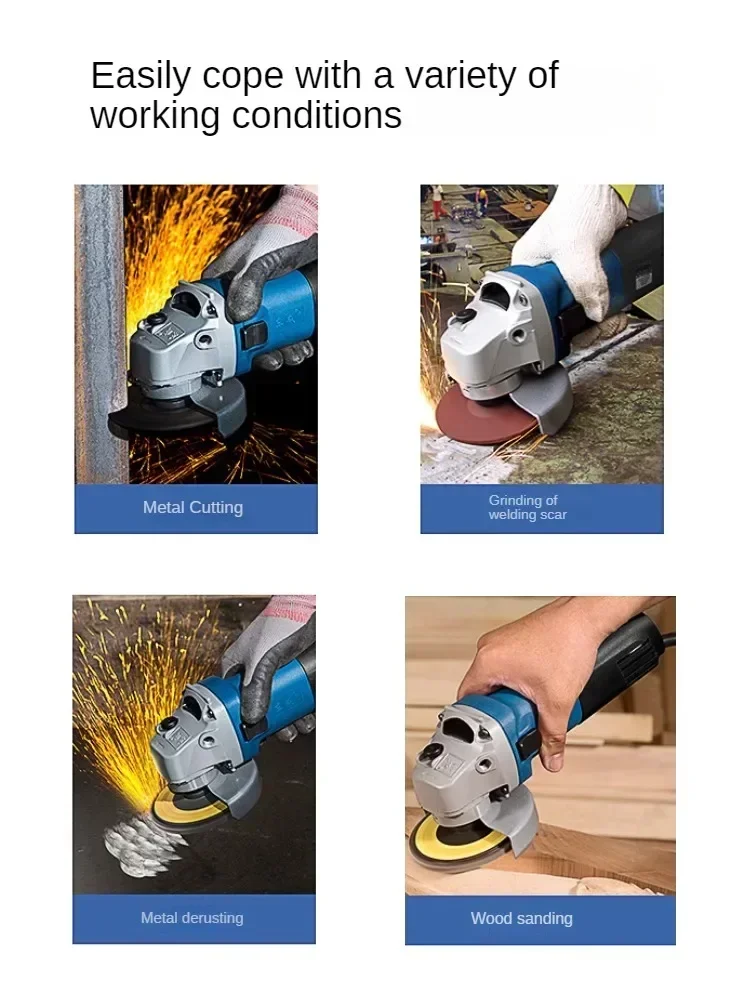 Easily cope with a variety of working conditions

Metal Cutting

Grinding of welding scar

Metal derusting

Wood sanding