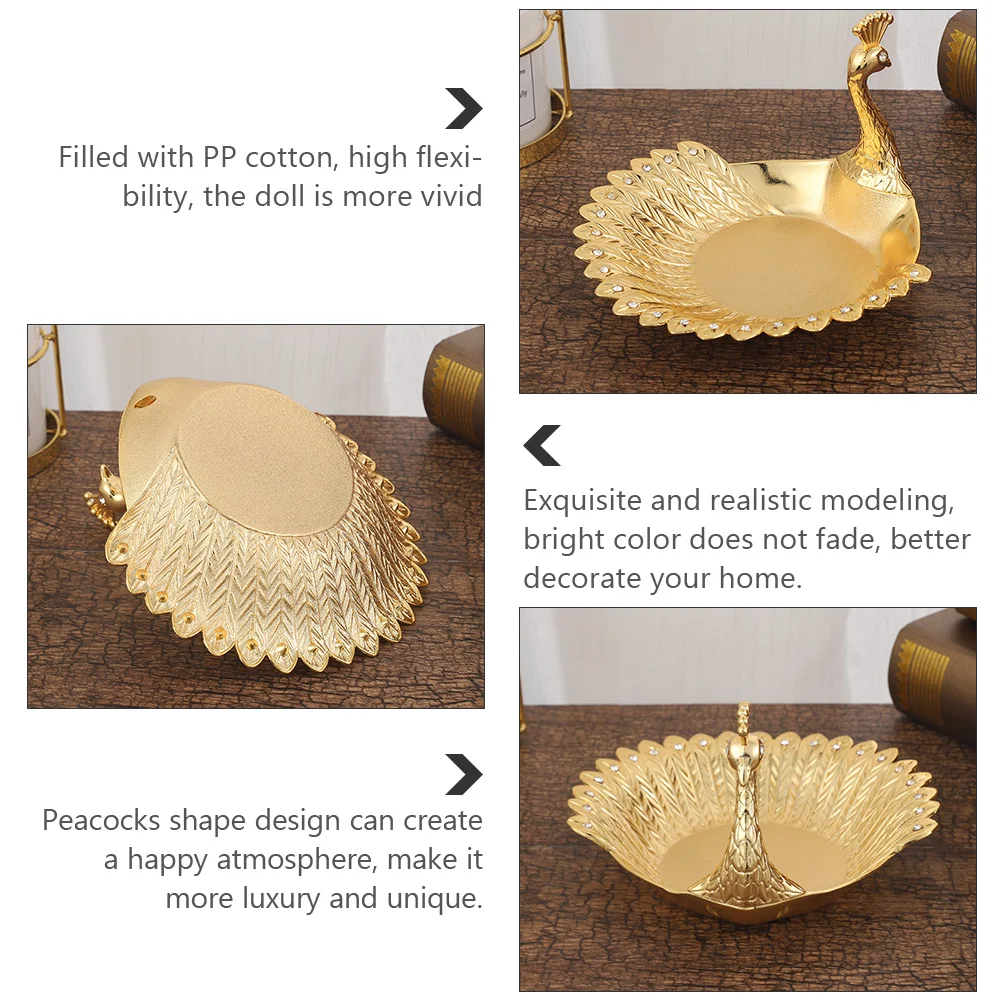 Filled with PP cotton, high flexibility, the doll is more vivid

Exquisite and realistic modeling, bright color does not fade, better decorate your home.

Peacocks shape design can create a happy atmosphere, make it more luxury and unique.