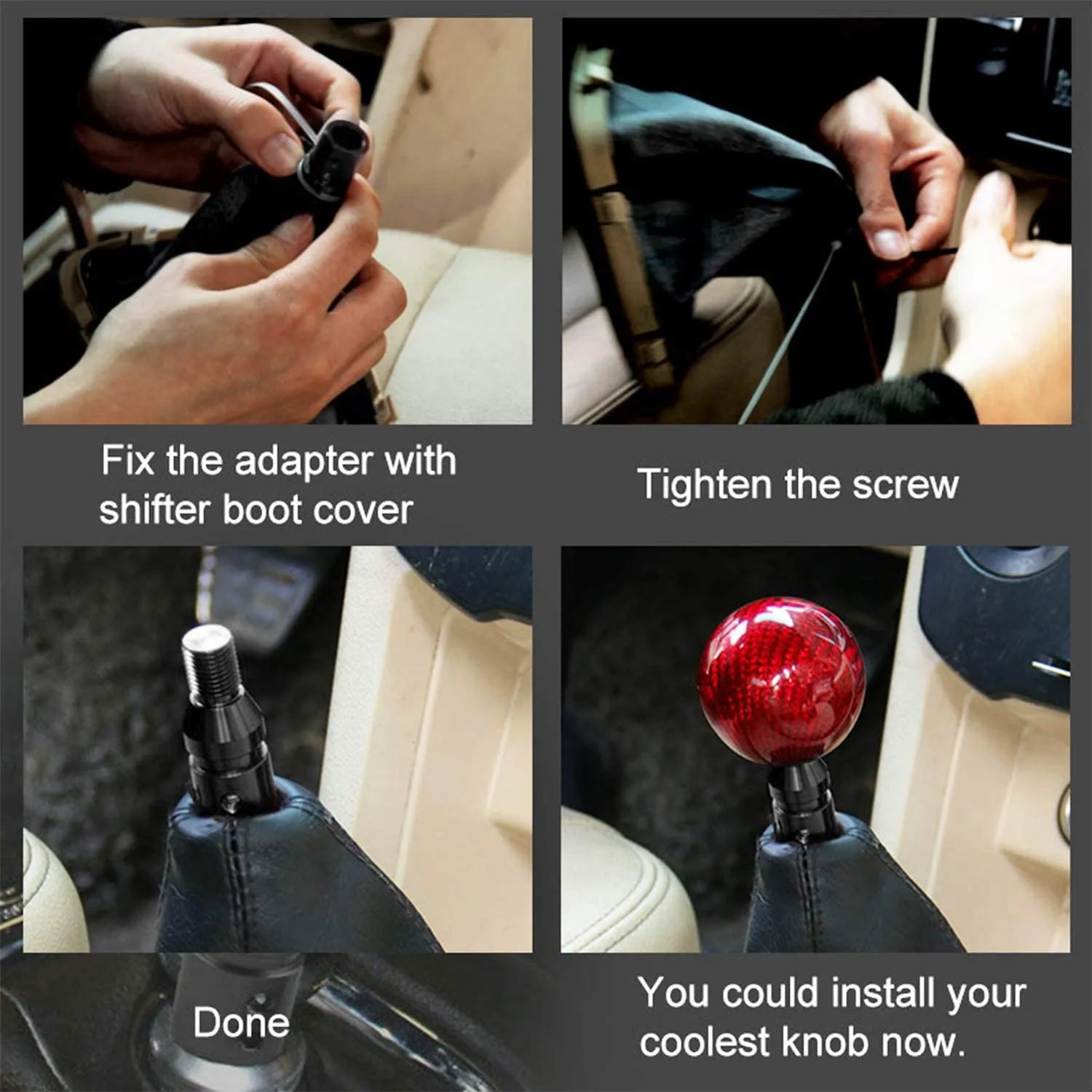 Fix the adapter with shifter boot cover

Tighten the screw

Done

You could install your coolest knob now.