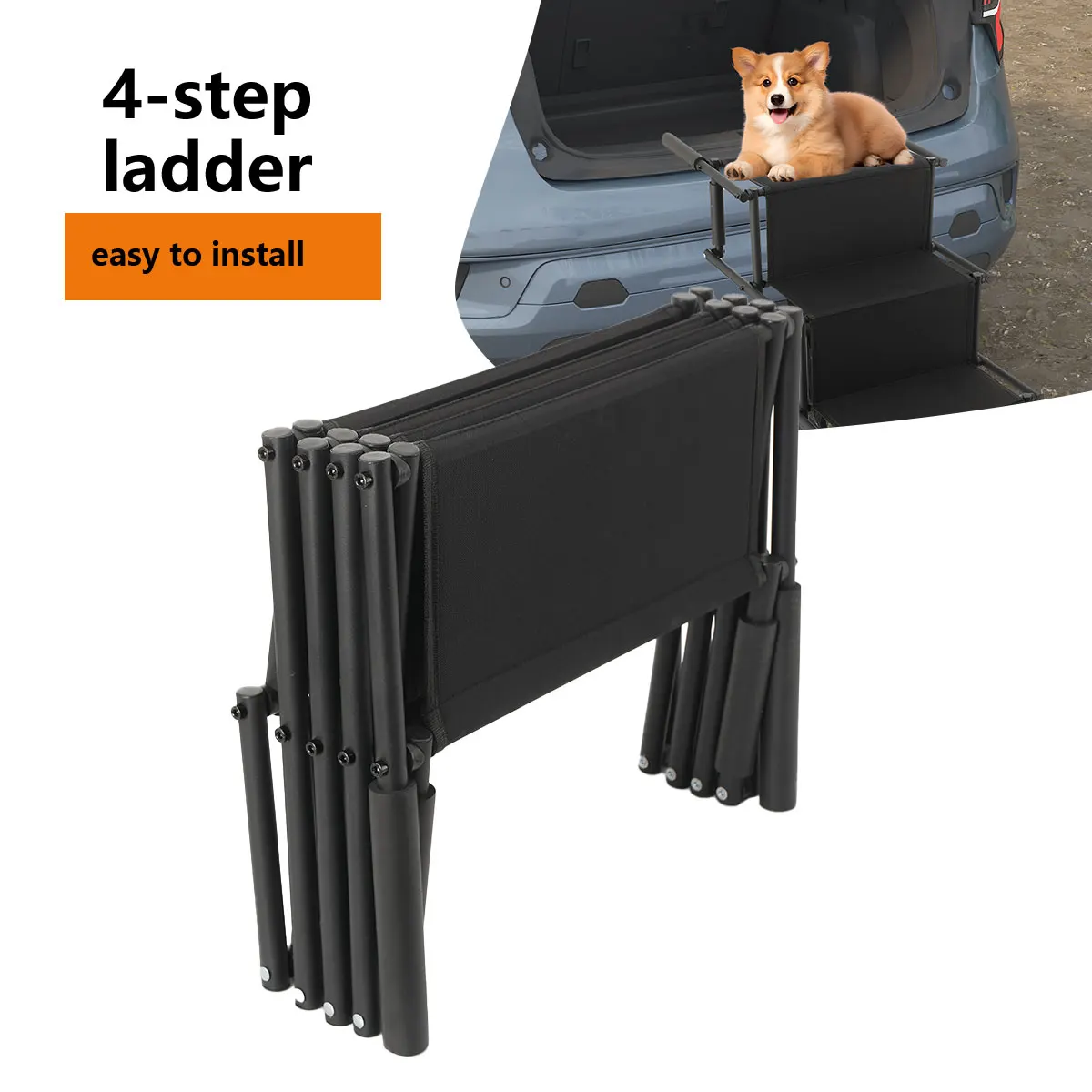 4-step ladder

easy to install