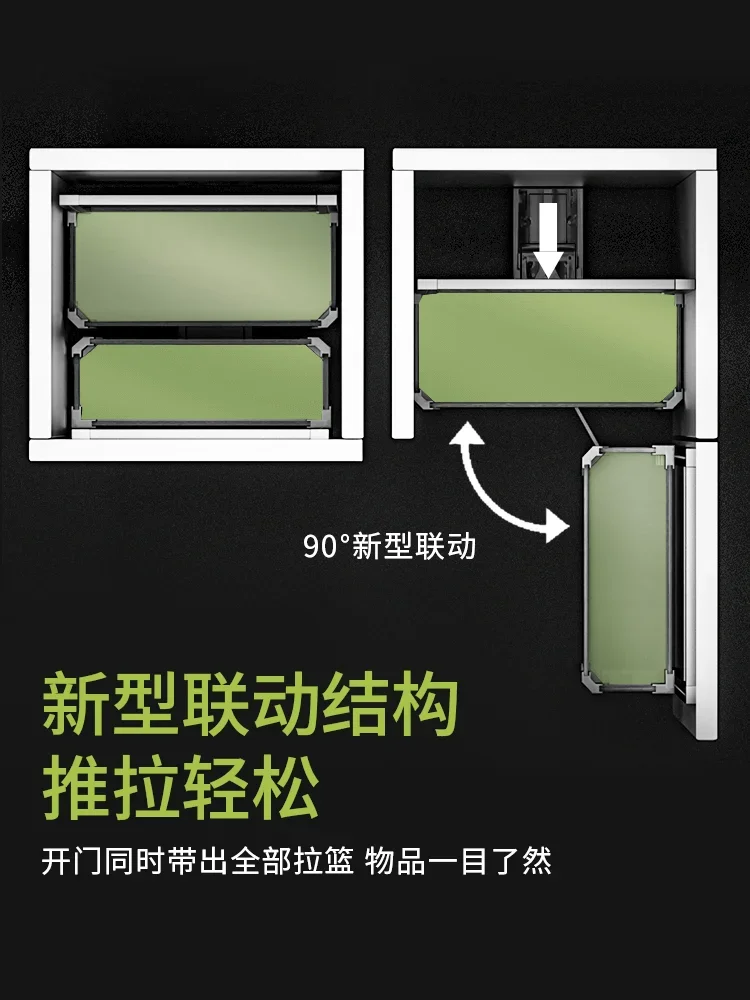 90°新型联动

新型联动结构
推拉轻松

开门同时带出全部拉篮 物品一目了然