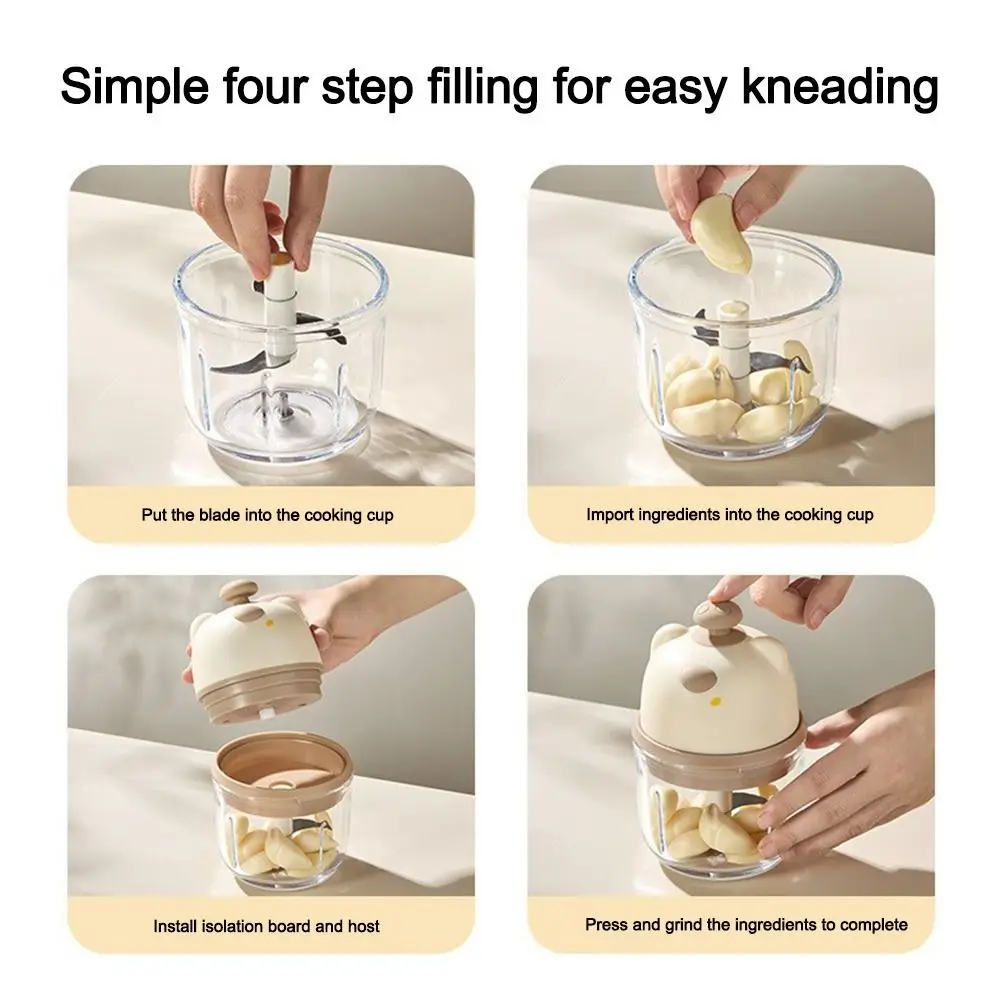 Simple four step filling for easy kneading

Put the blade into the cooking cup

Import ingredients into the cooking cup

Install isolation board and host

Press and grind the ingredients to complete