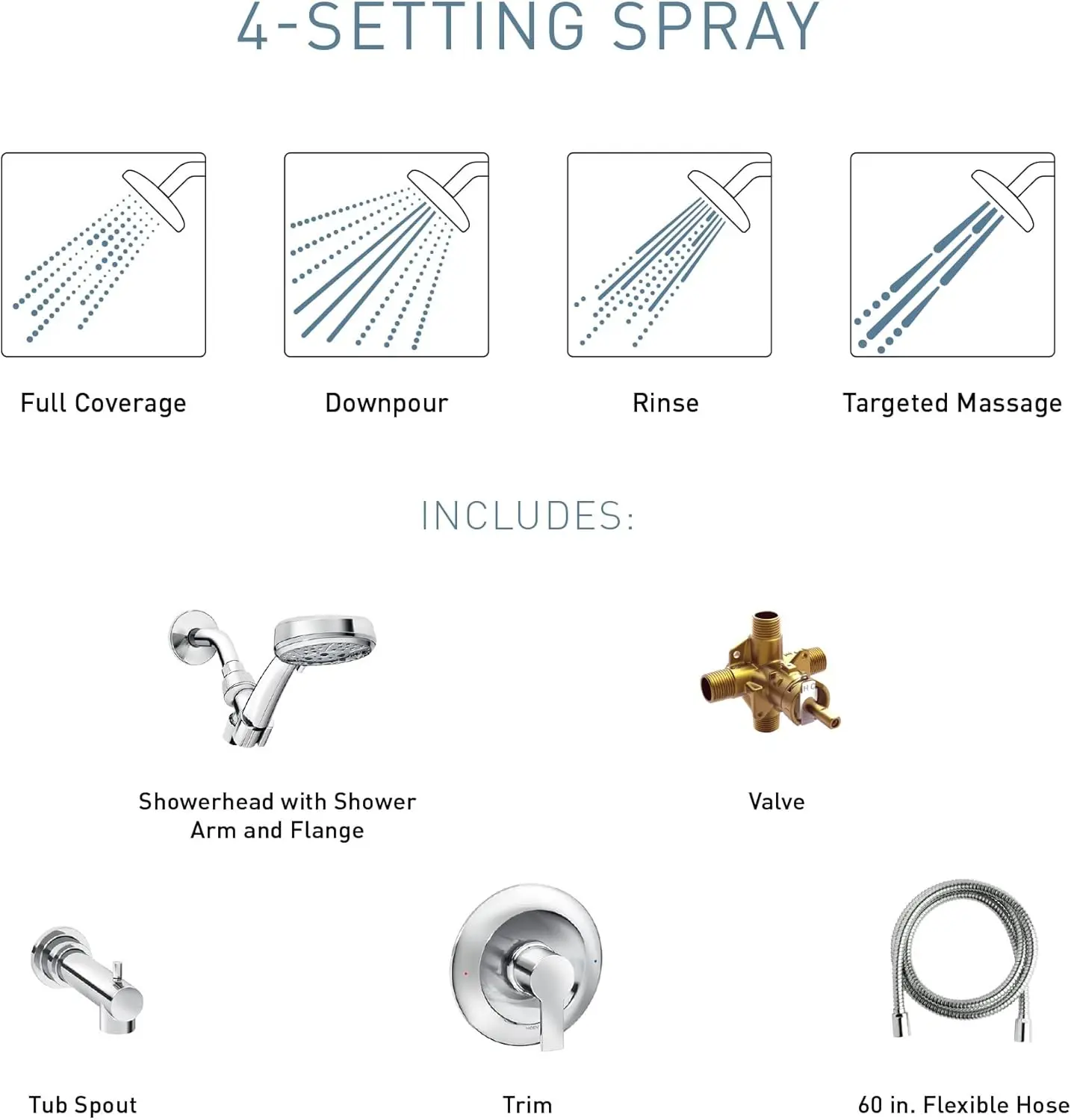 4-SETTING SPRAY

Full Coverage

Downpour

Rinse

Targeted Massage

INCLUDES:

Showerhead with Shower Arm and Flange

Valve

Tub Spout

Trim

60 in. Flexible Hose