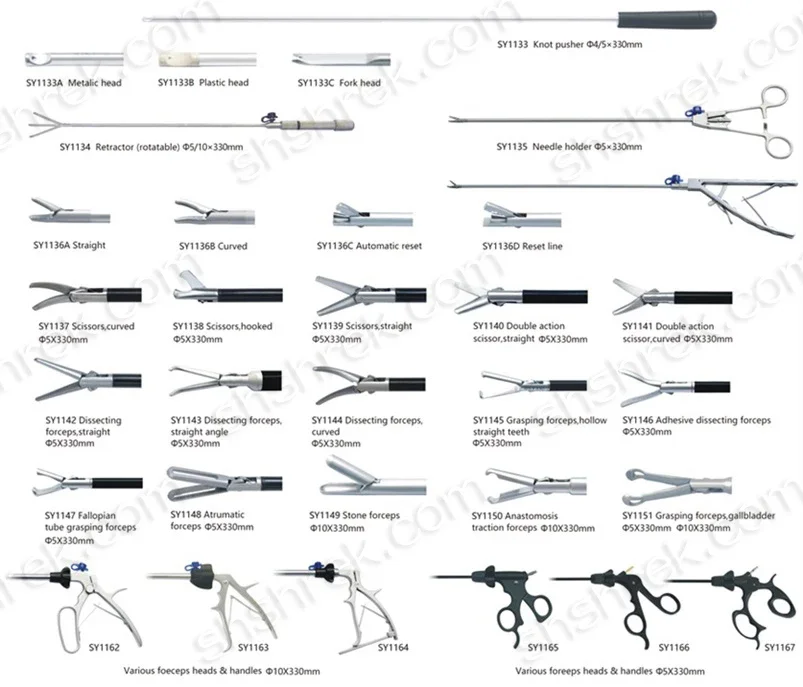 SY1133 Knot pusher Φ4/5×330mm

SY1133A Metalic head

SY1133B Plastic head

SY1133C Fork head

SY1134 Retractor (rotatable) Φ5/10×330mm

SY1135 Needle holder Φ5×330mm

SY1136A Straight

SY1136B Curved

SY1136C Automatic reset

SY1136D Reset line

SY1137 Scissors,curved Φ5X330mm

SY1138 Scissors,hooked Φ5X330mm

SY1139 Scissors,straight Φ5X330mm

SY1140 Double action scissor,straight Φ5X330mm

SY1141 Double action scissor,curved Φ5X330mm

SY1142 Dissecting forceps,straight Φ5X330mm

SY1143 Dissecting forceps, straight angle Φ5X330mm

SY1144 Dissecting forceps, curved Φ5X330mm

SY1145 Grasping forceps,hollow straight teeth Φ5X330mm

SY1146 Adhesive dissecting forceps Φ5X330mm

SY1147 Fallopian tube grasping forceps Φ5X330mm

SY1148 Atrumatic forceps Φ5X330mm

SY1149 Stone forceps Φ10X330mm

SY1150 Anastomosis traction forceps Φ10X330mm

SY1151 Grasping forceps,gallbladder Φ5X330mm Φ10X330mm

SY1162

SY1163

SY1164

SY1165

SY1166

SY1167

Various foeceps heads & handles Φ10X330mm

Various foreeps heads & handles Φ5X330mm

shshrek.com