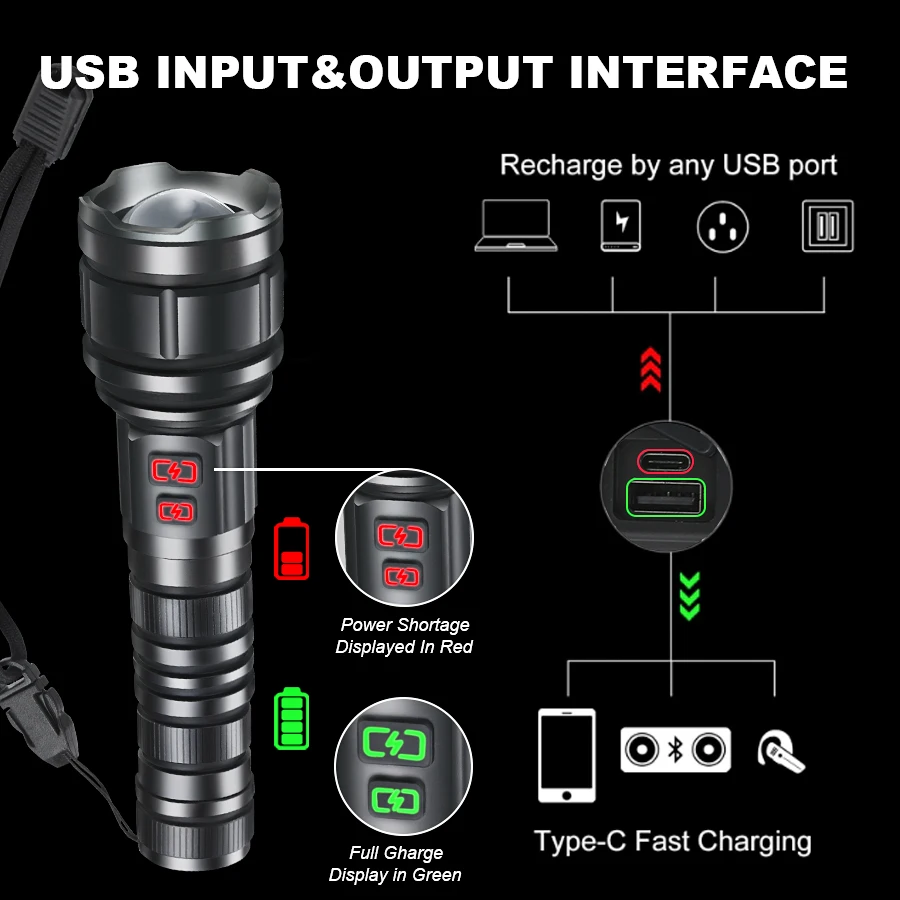 USB INPUT&OUTPUT INTERFACE

Recharge by any USB port

Power Shortage Displayed In Red

Full Gharge Display in Green

Type-C Fast Charging