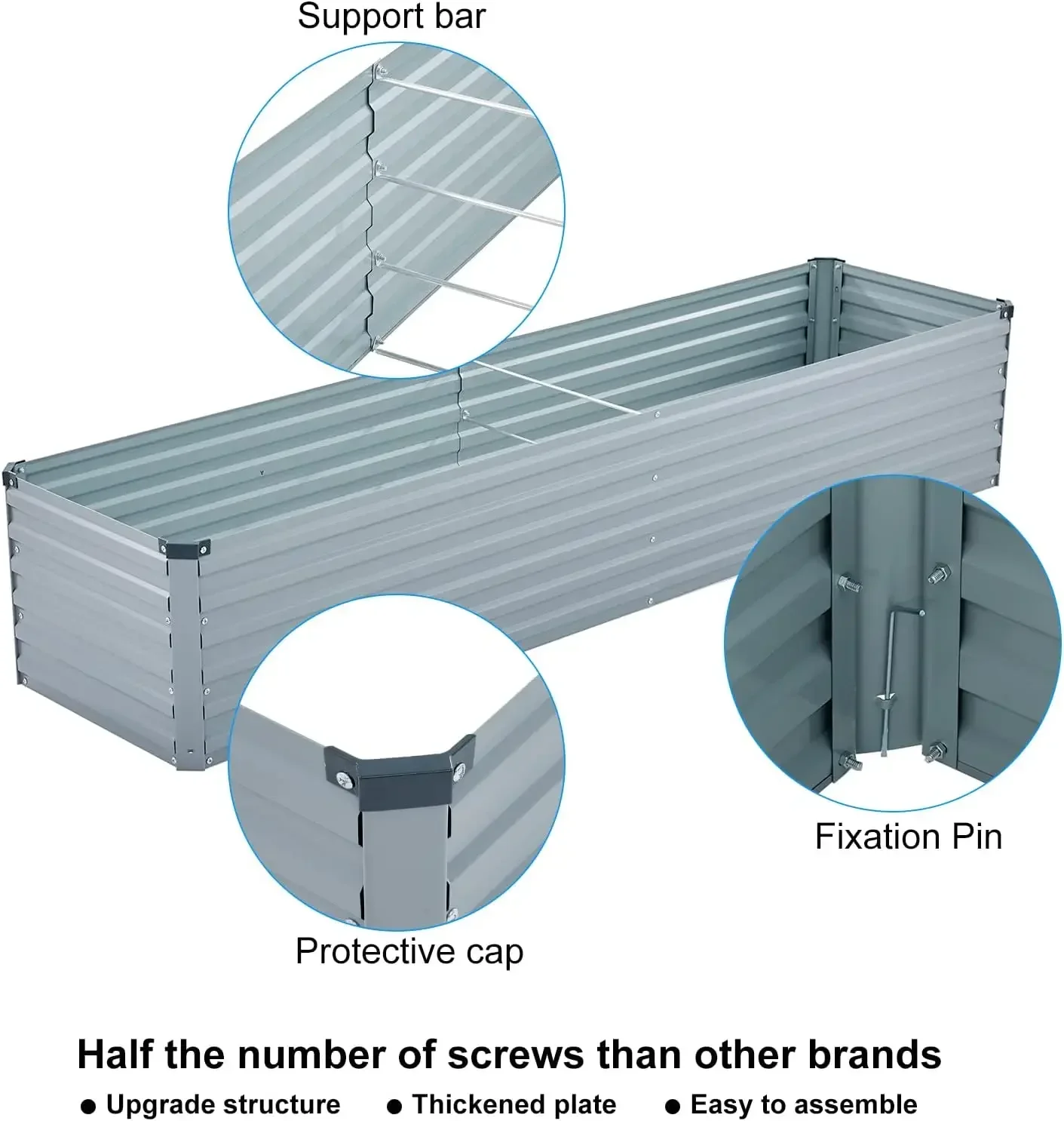 Support bar

Fixation Pin

Protective cap

Half the number of screws than other brands

● Upgrade structure ● Thickened plate ● Easy to assemble