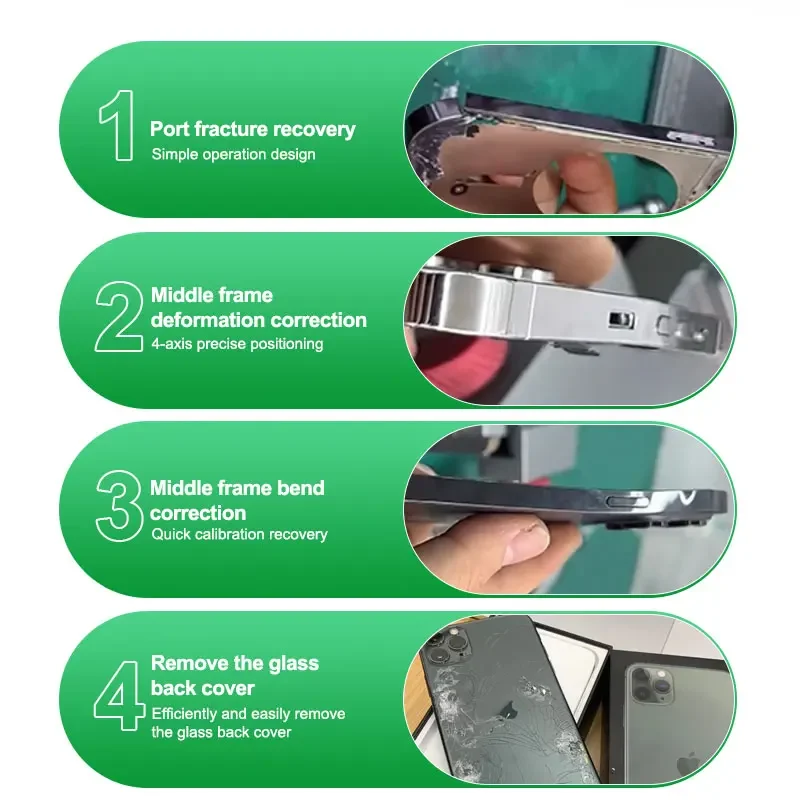 1
Port fracture recovery
Simple operation design

2
Middle frame deformation correction
4-axis precise positioning

3
Middle frame bend correction
Quick calibration recovery

4
Remove the glass back cover
Efficiently and easily remove the glass back cover