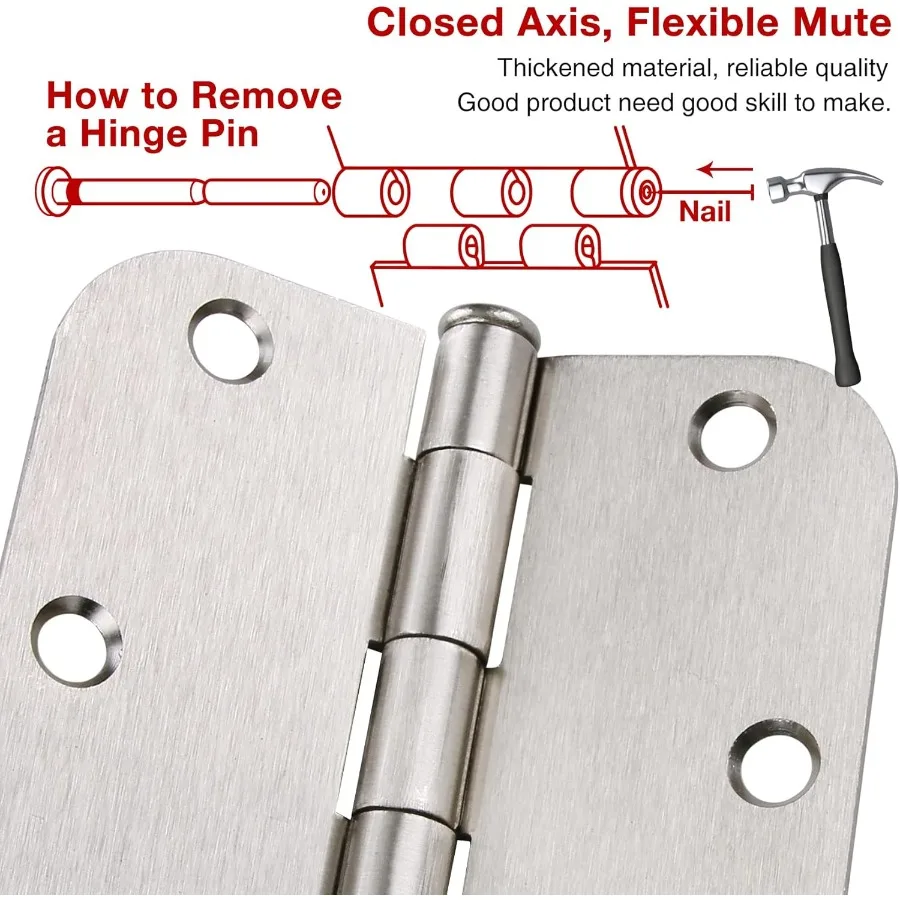 Closed Axis, Flexible Mute

Thickened material, reliable quality
Good product need good skill to make.

How to Remove a Hinge Pin

Nail