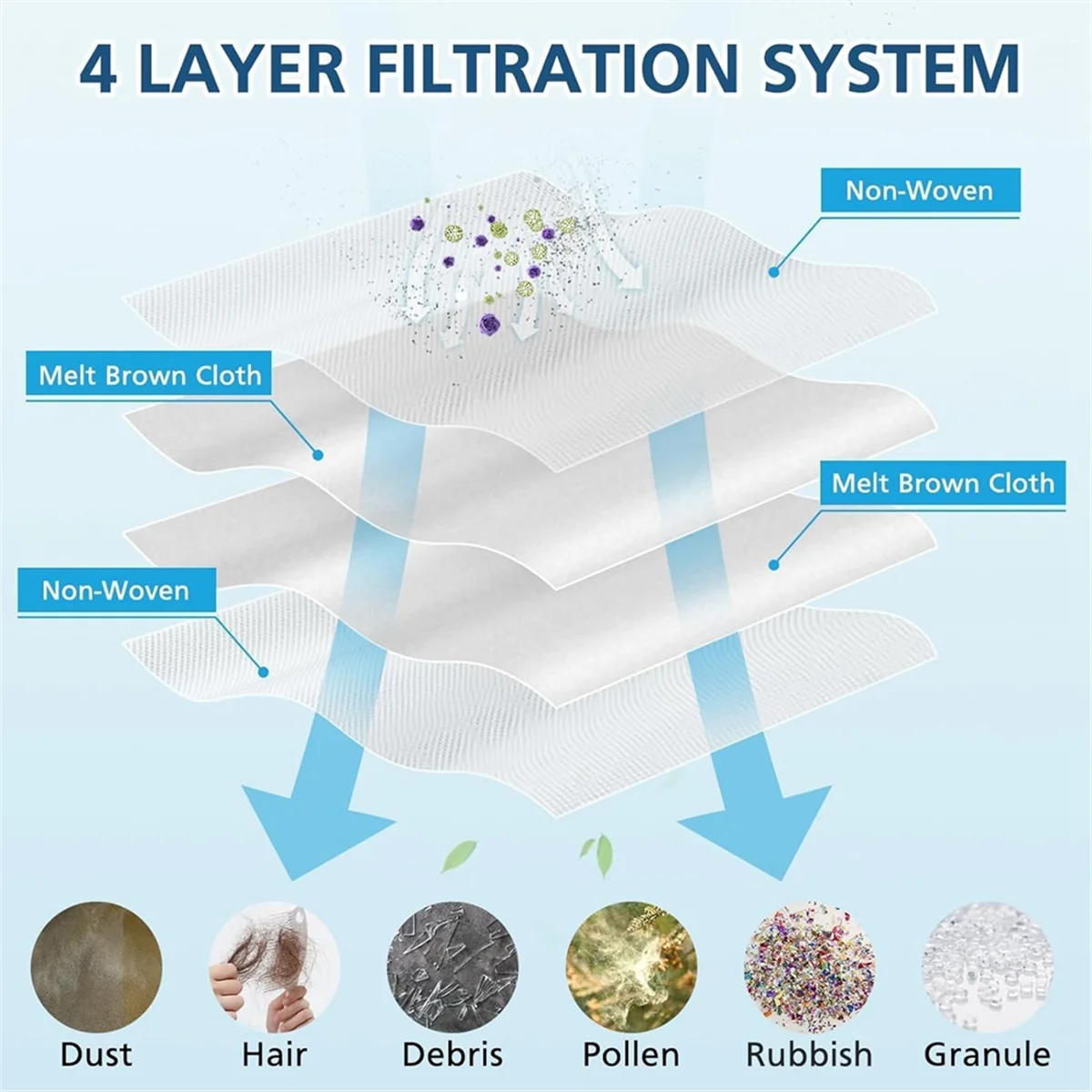 4 LAYER FILTRATION SYSTEM

Non-Woven

Melt Brown Cloth

Melt Brown Cloth

Non-Woven

Dust

Hair

Debris

Pollen

Rubbish

Granule