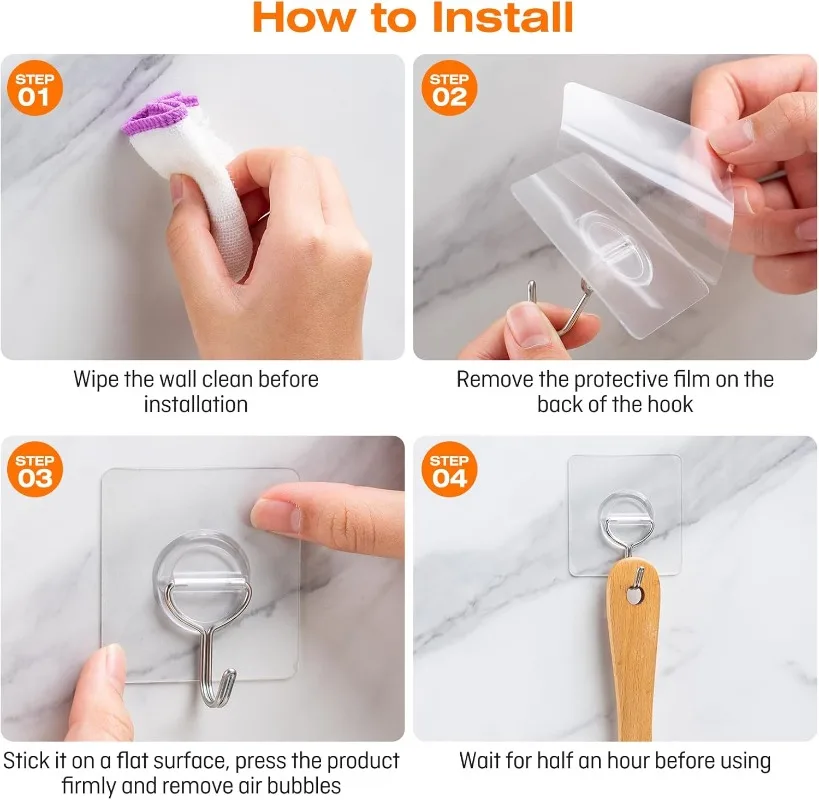 How to Install

STEP 01

Wipe the wall clean before installation

STEP 02

Remove the protective film on the back of the hook

STEP 03

Stick it on a flat surface, press the product firmly and remove air bubbles

STEP 04

Wait for half an hour before using