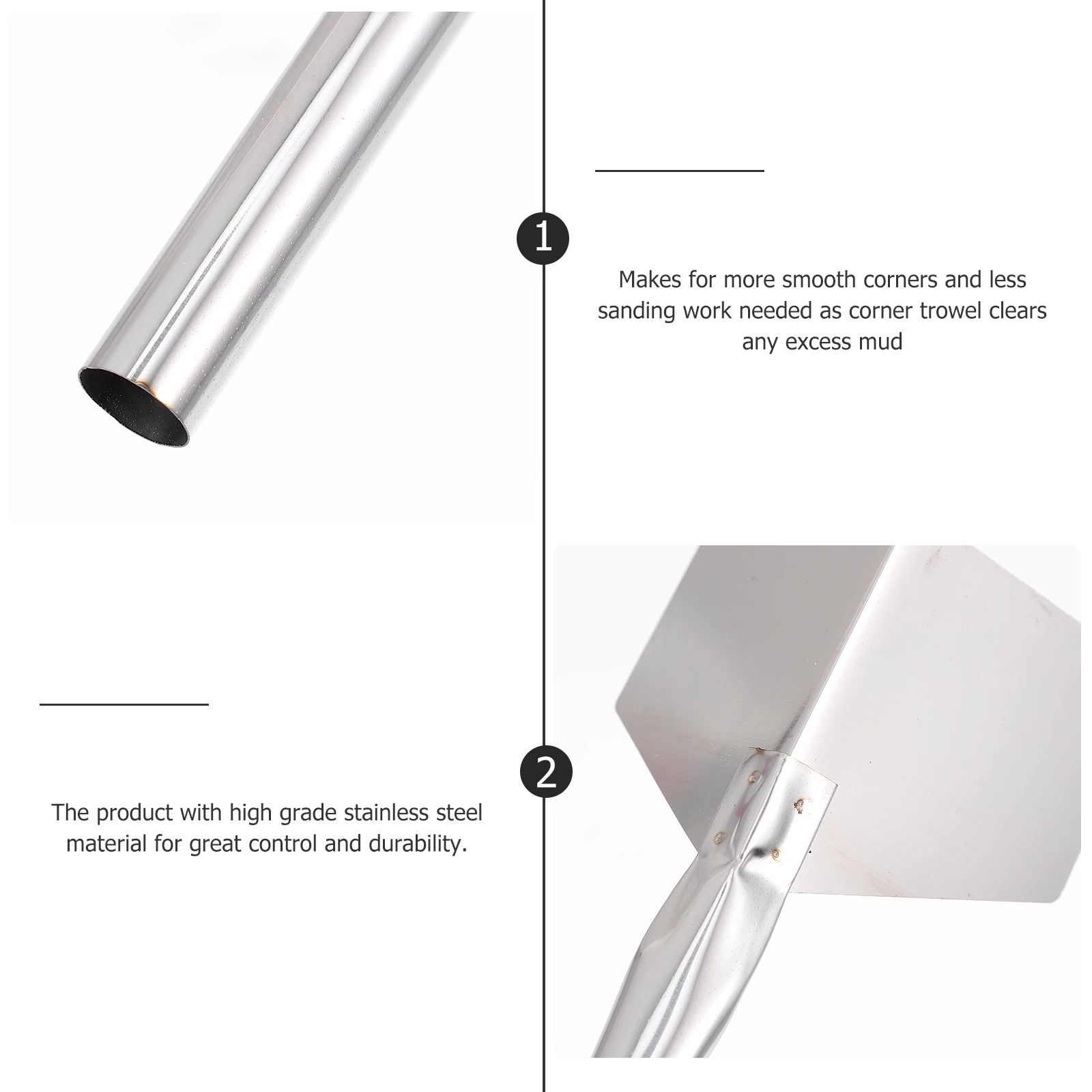 1

Makes for more smooth corners and less sanding work needed as corner trowel clears any excess mud

2

The product with high grade stainless steel material for great control and durability.