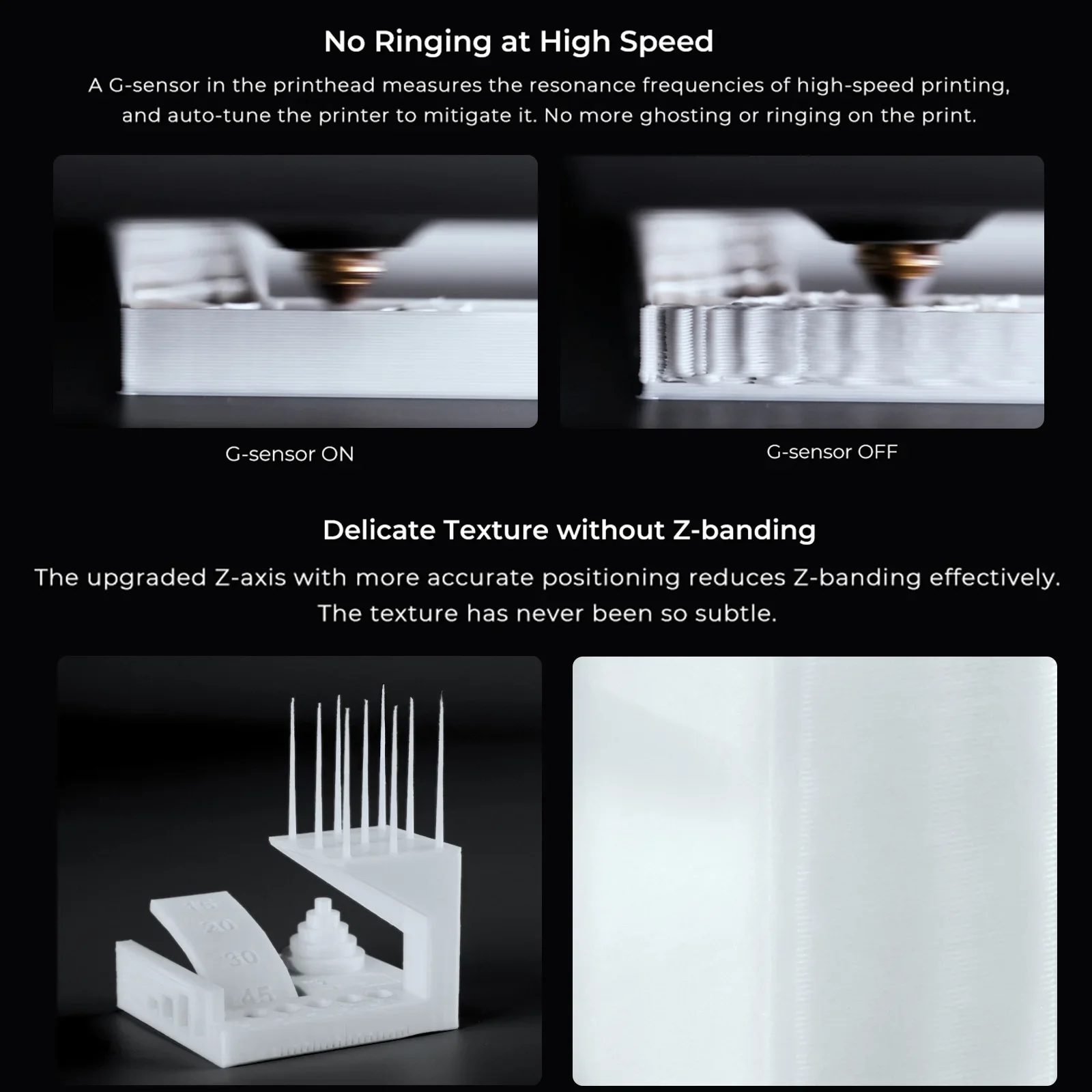 No Ringing at High Speed

A G-sensor in the printhead measures the resonance frequencies of high-speed printing, and auto-tune the printer to mitigate it. No more ghosting or ringing on the print.

G-sensor ON

G-sensor OFF

Delicate Texture without Z-banding

The upgraded Z-axis with more accurate positioning reduces Z-banding effectively. The texture has never been so subtle.

15
20
30
45