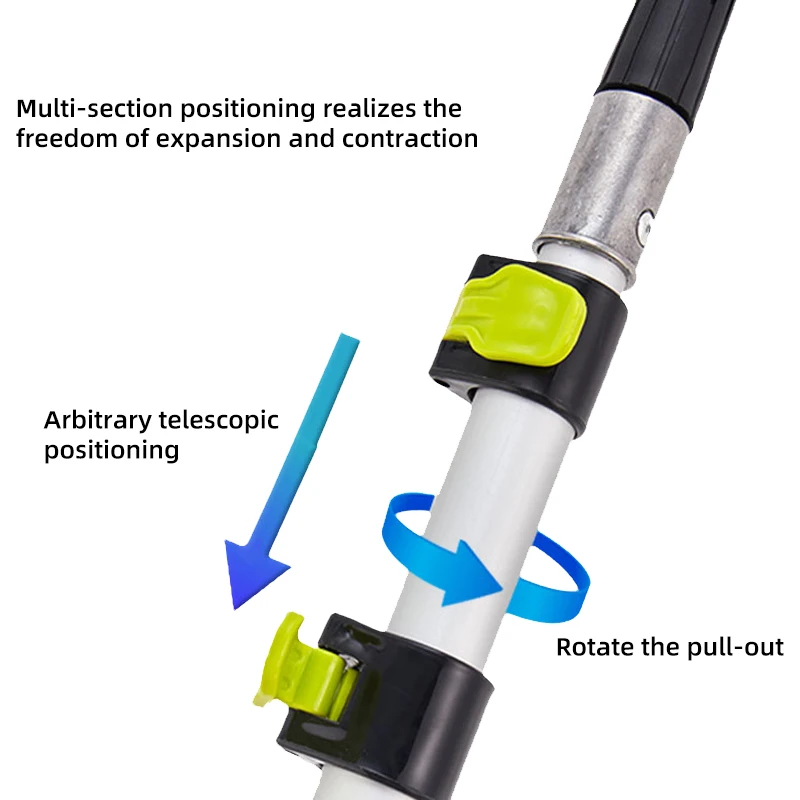 Multi-section positioning realizes the freedom of expansion and contraction

Arbitrary telescopic positioning

Rotate the pull-out