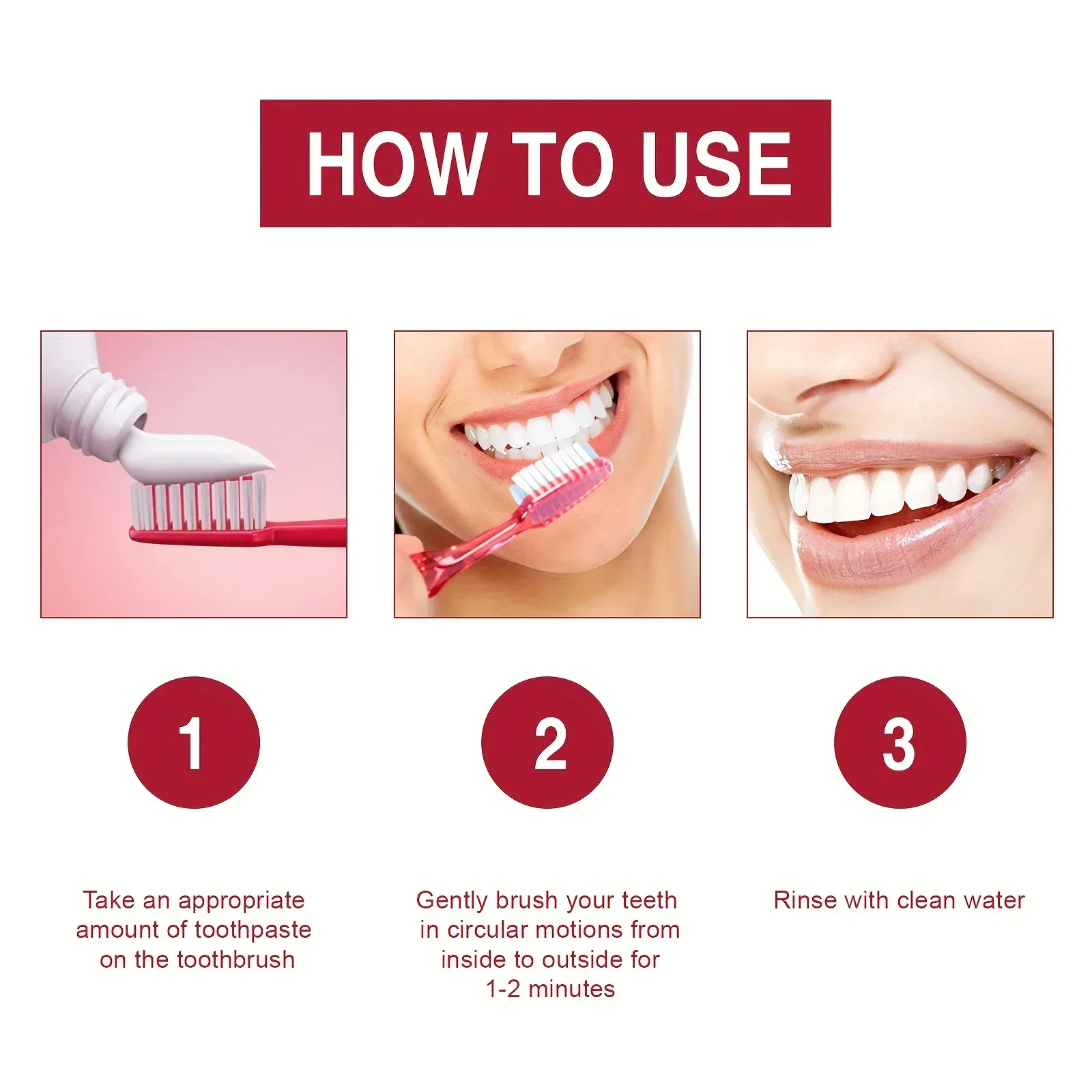 HOW TO USE

1

Take an appropriate amount of toothpaste on the toothbrush

2

Gently brush your teeth in circular motions from inside to outside for 1-2 minutes

3

Rinse with clean water