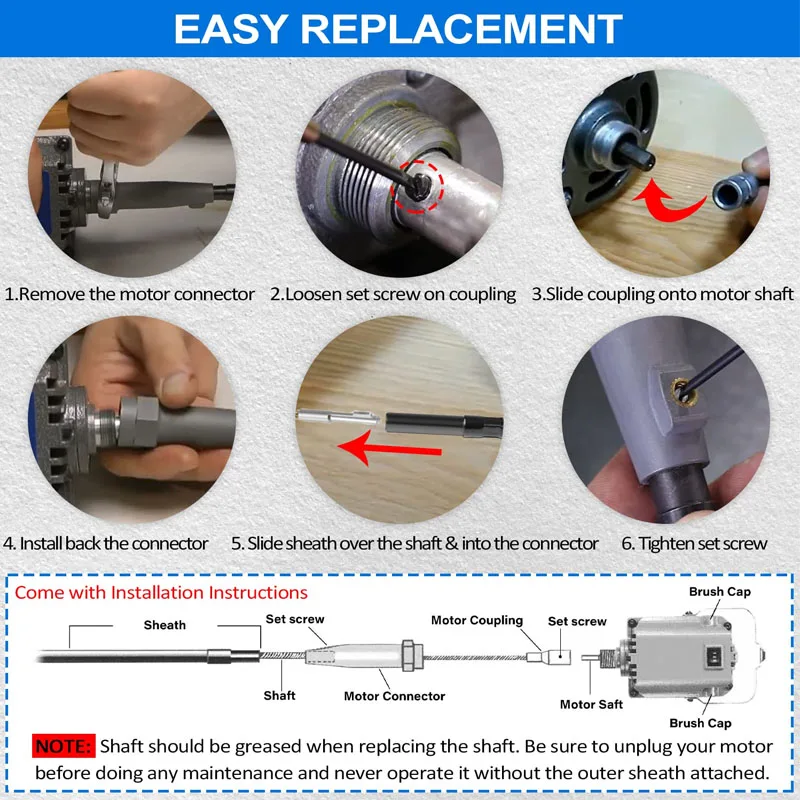 EASY REPLACEMENT

1.Remove the motor connector

2.Loosen set screw on coupling

3.Slide coupling onto motor shaft

4. Install back the connector

5. Slide sheath over the shaft & into the connector

6. Tighten set screw

Come with Installation Instructions

Sheath

Set screw

Shaft

Motor Connector

Motor Coupling

Set screw

Motor Saft

Brush Cap

Brush Cap

NOTE: Shaft should be greased when replacing the shaft. Be sure to unplug your motor before doing any maintenance and never operate it without the outer sheath attached.