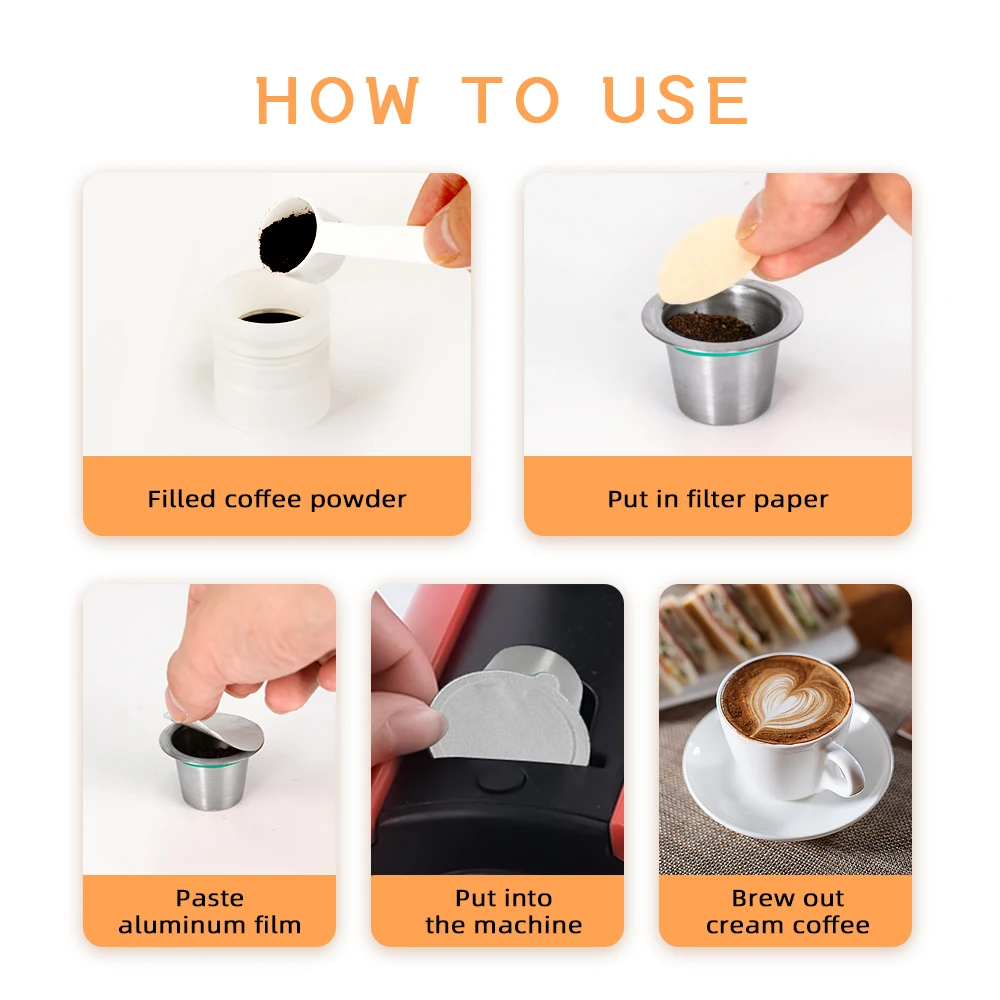 HOW TO USE

Filled coffee powder

Put in filter paper

Paste aluminum film

Put into the machine

Brew out cream coffee