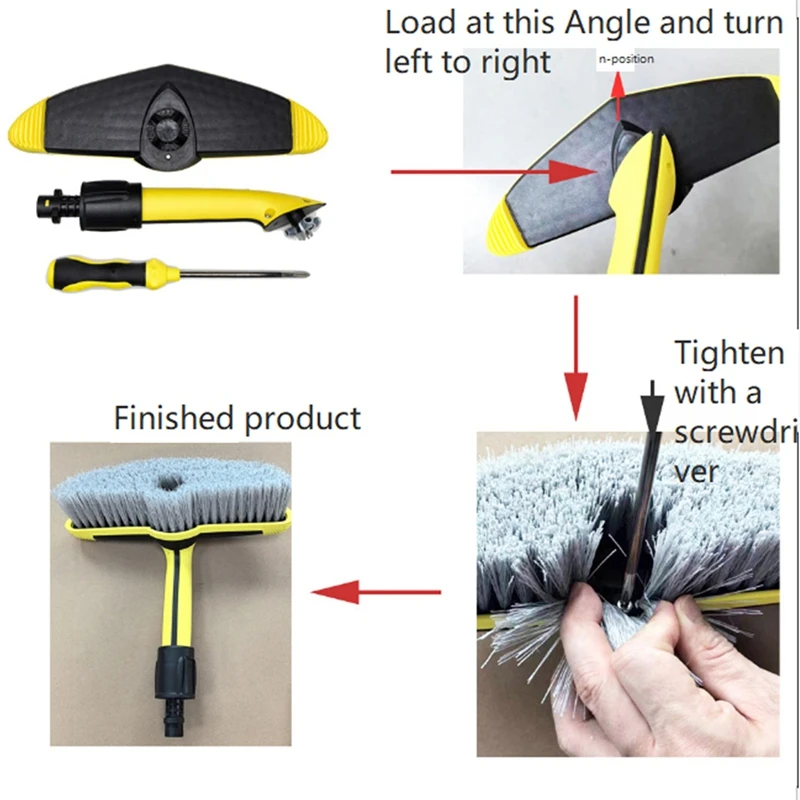 Load at this Angle and turn left to right

n-position

Tighten with a screwdriver

Finished product