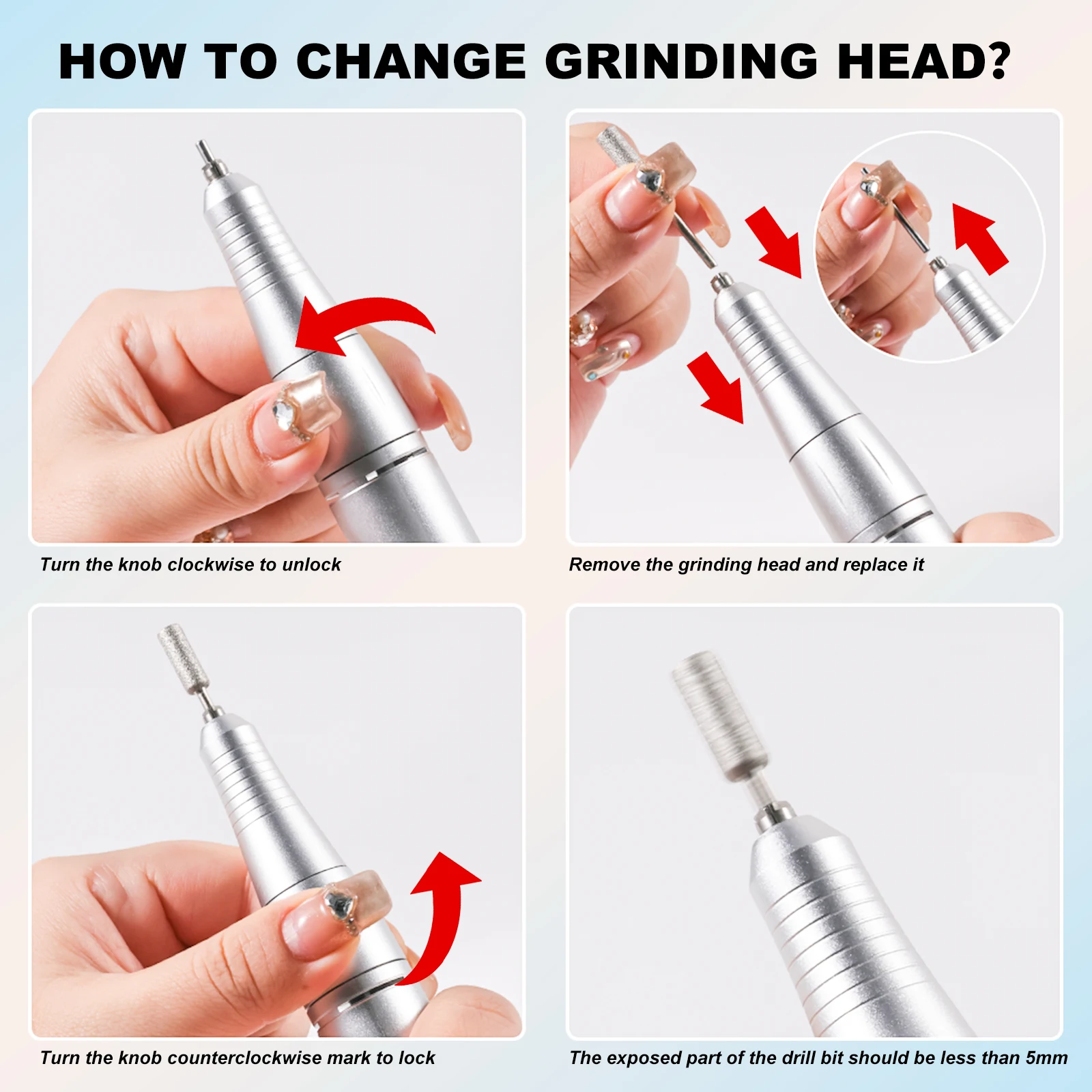 HOW TO CHANGE GRINDING HEAD?

Turn the knob clockwise to unlock

Remove the grinding head and replace it

Turn the knob counterclockwise mark to lock

The exposed part of the drill bit should be less than 5mm