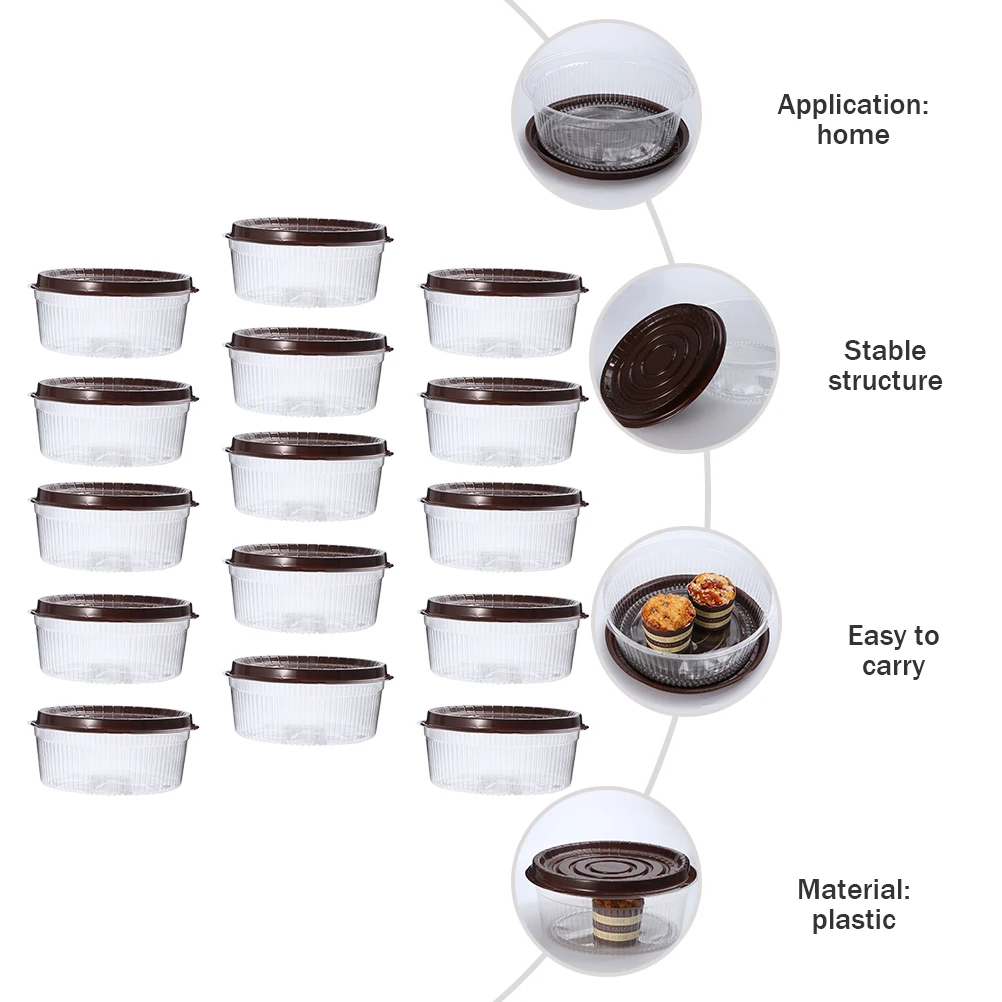 Application: home

Stable structure

Easy to carry

Material: plastic