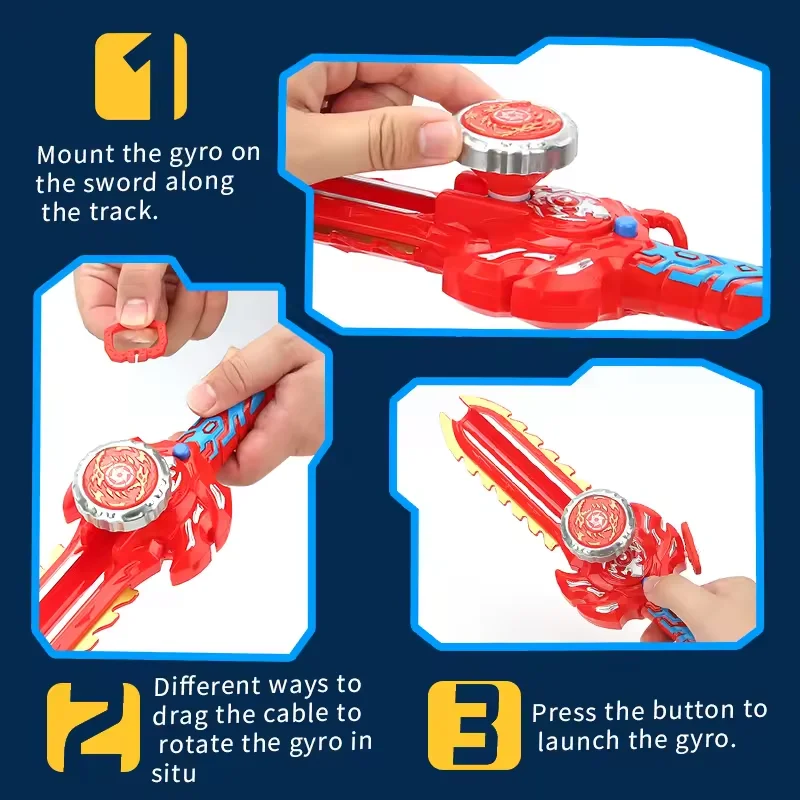 1

Mount the gyro on the sword along the track.

2

Different ways to drag the cable to rotate the gyro in situ

3

Press the button to launch the gyro.