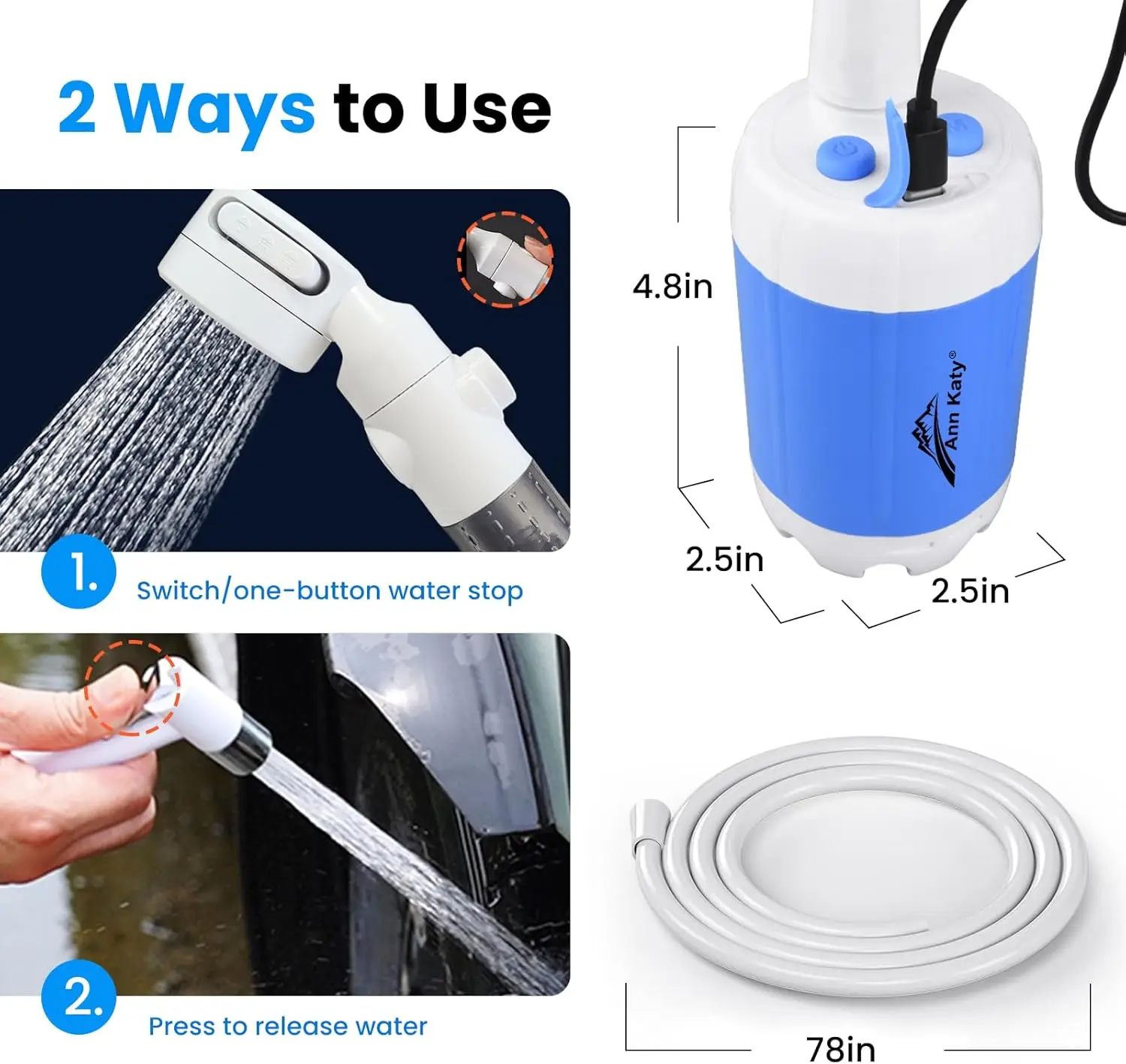 2 Ways to Use

1. Switch/one-button water stop

2. Press to release water

4.8in

Ann Katy®

2.5in

2.5in

78in