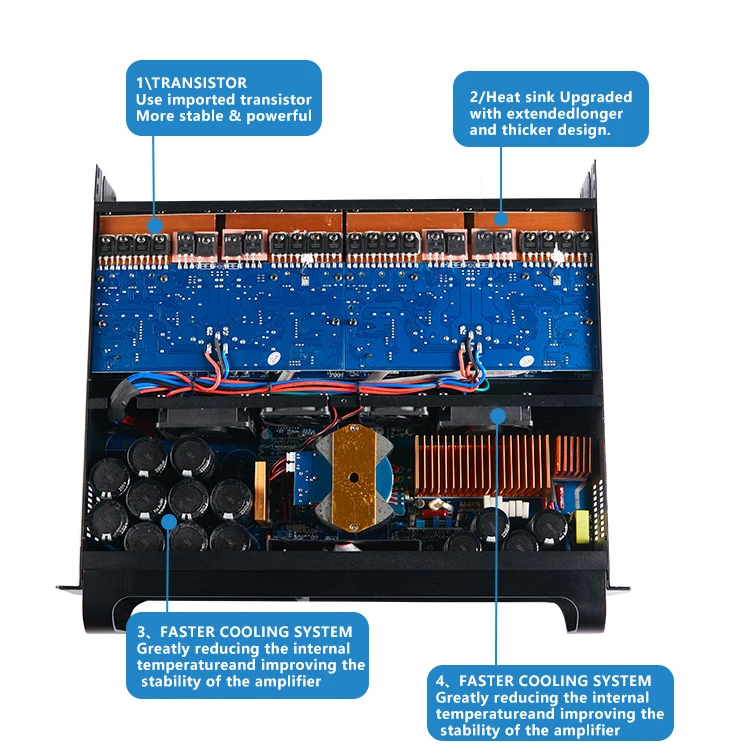 1\TRANSISTOR
Use imported transistor
More stable & powerful

2/Heat sink Upgraded with extendedlonger and thicker design.

3、FASTER COOLING SYSTEM
Greatly reducing the internal temperatureand improving the stability of the amplifier

4、FASTER COOLING SYSTEM
Greatly reducing the internal temperatureand improving the stability of the amplifier