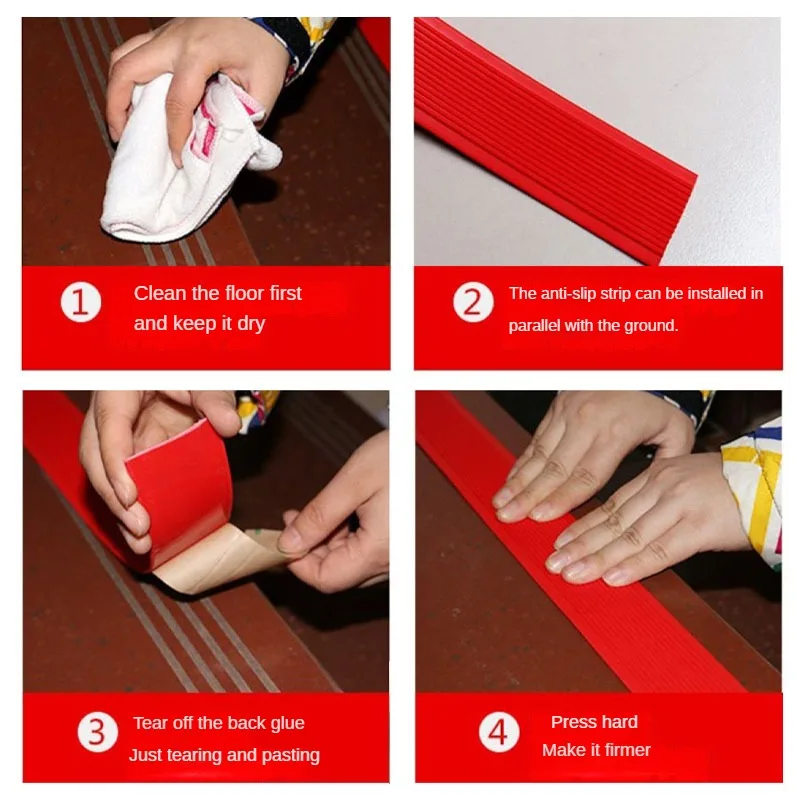 1 Clean the floor first and keep it dry

2 The anti-slip strip can be installed in parallel with the ground.

3 Tear off the back glue Just tearing and pasting

4 Press hard Make it firmer