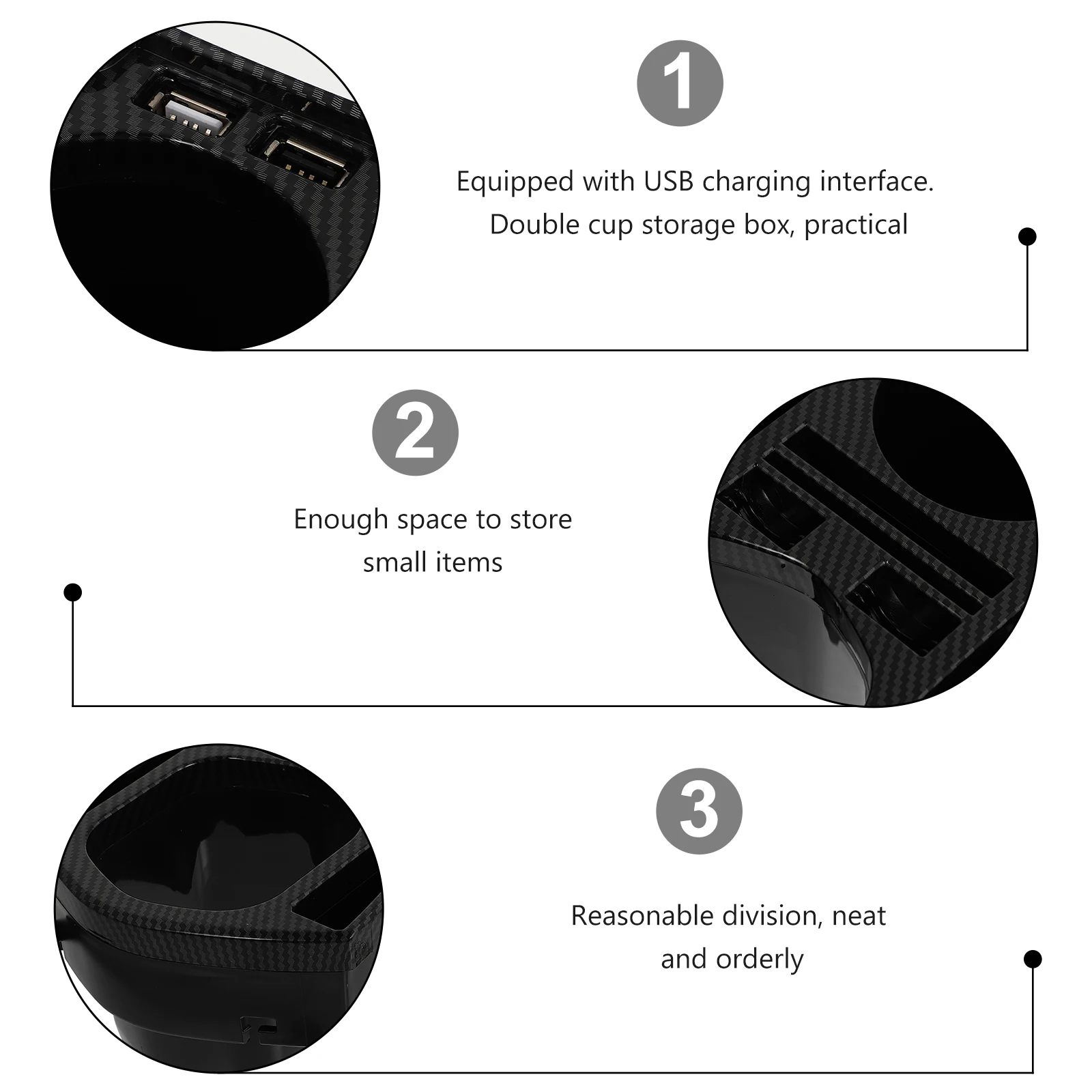 1

Equipped with USB charging interface. Double cup storage box, practical

2

Enough space to store small items

3

Reasonable division, neat and orderly