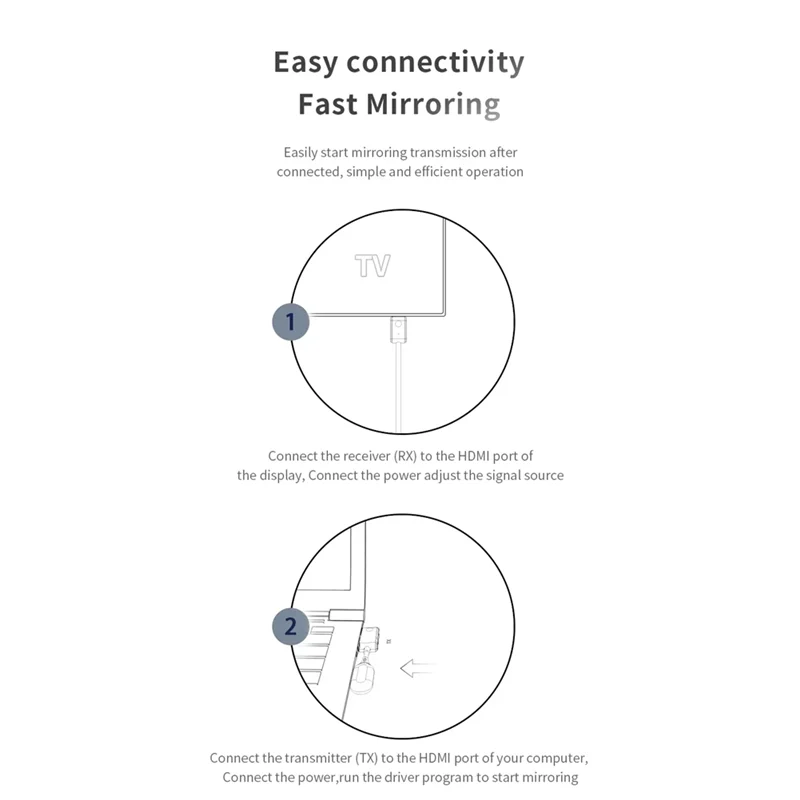 Easy connectivity
Fast Mirroring

Easily start mirroring transmission after connected, simple and efficient operation

TV

1

Connect the receiver (RX) to the HDMI port of the display, Connect the power adjust the signal source

2

Connect the transmitter (TX) to the HDMI port of your computer, Connect the power,run the driver program to start mirroring