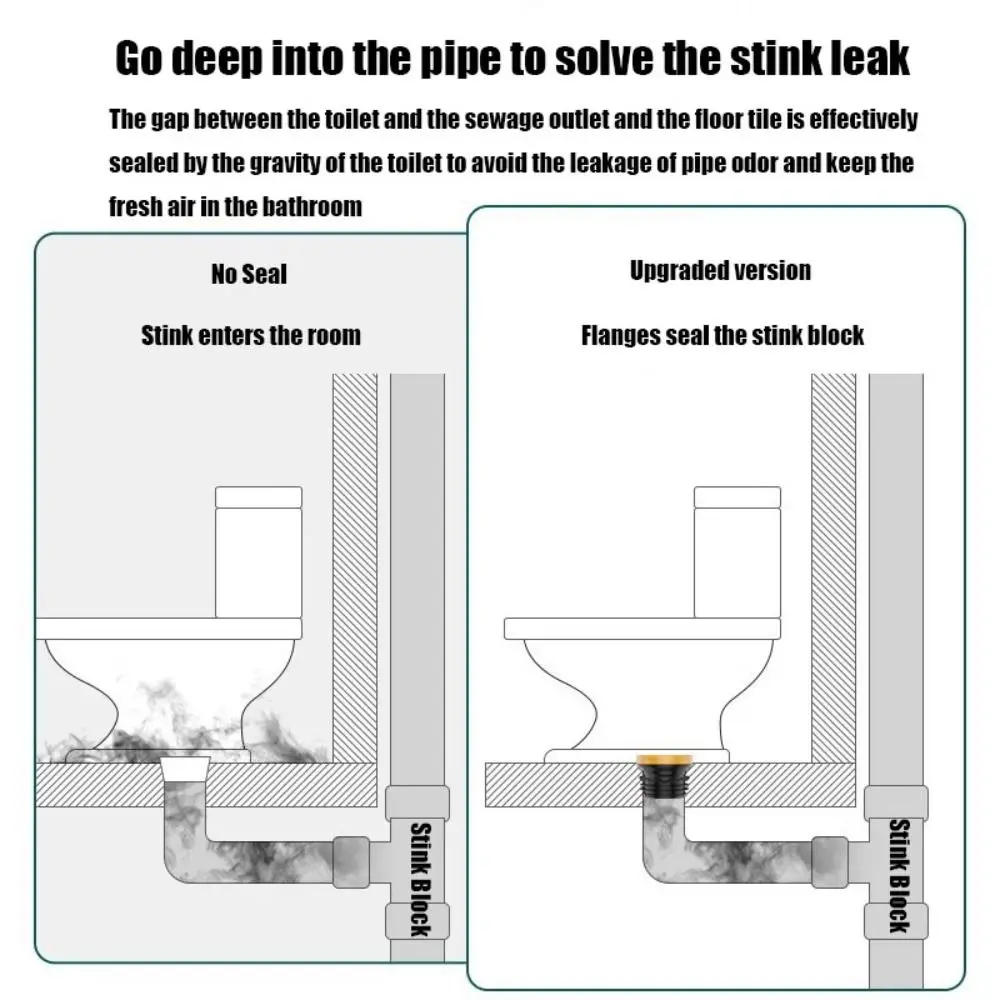 Go deep into the pipe to solve the stink leak

The gap between the toilet and the sewage outlet and the floor tile is effectively sealed by the gravity of the toilet to avoid the leakage of pipe odor and keep the fresh air in the bathroom

No Seal

Stink enters the room

Stink Block

Upgraded version

Flanges seal the stink block

Stink Block