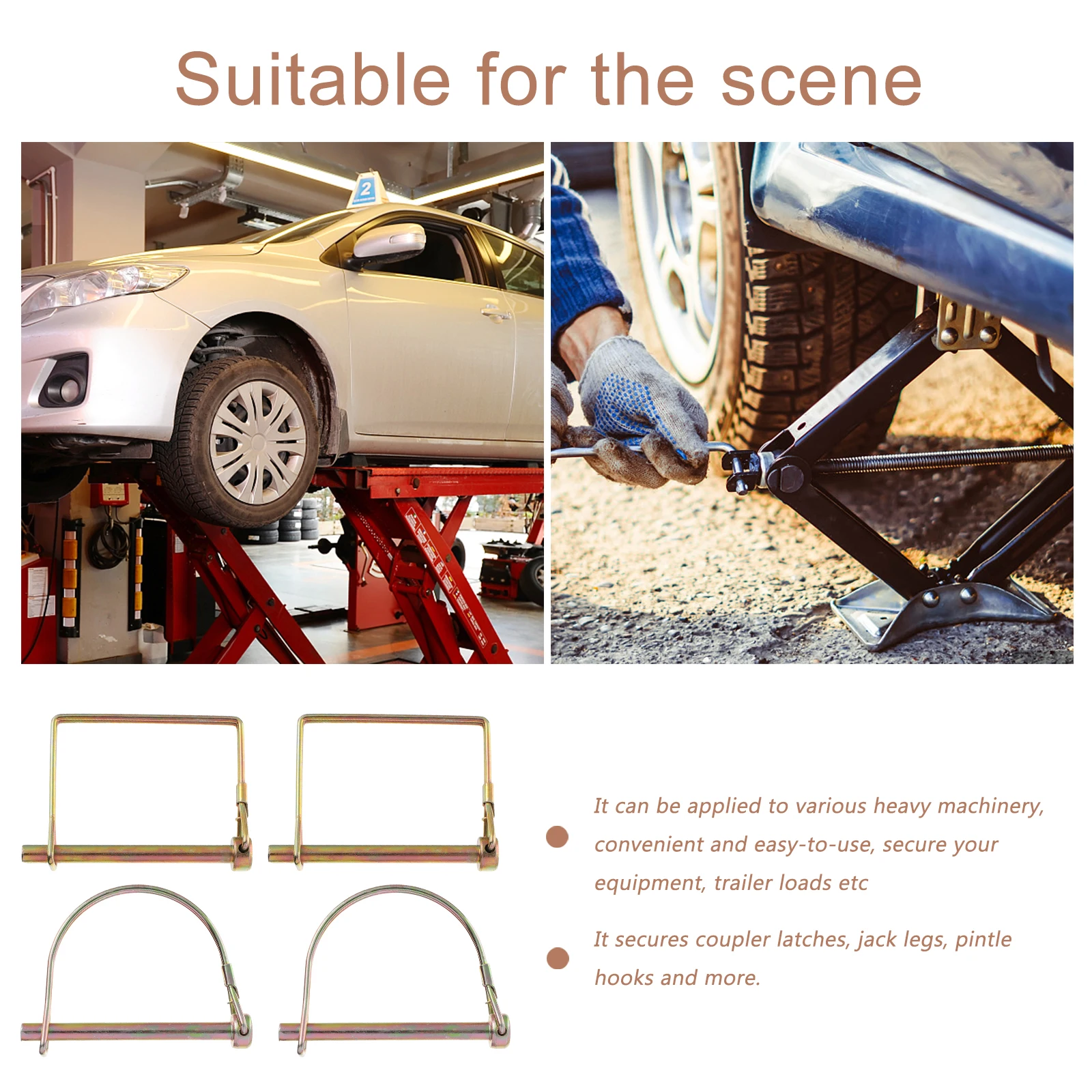 Suitable for the scene

2

It can be applied to various heavy machinery, convenient and easy-to-use, secure your equipment, trailer loads etc

It secures coupler latches, jack legs, pintle hooks and more.