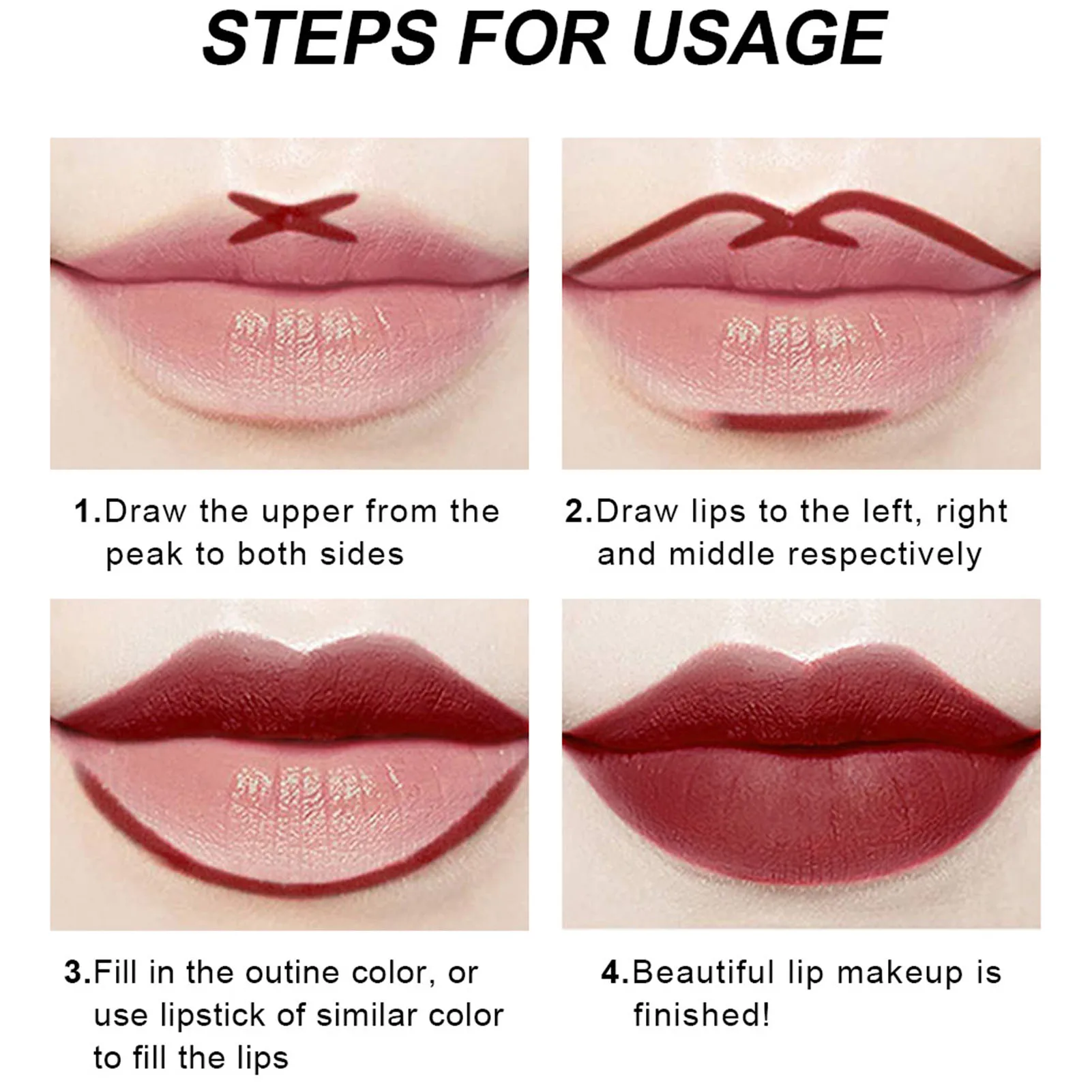 STEPS FOR USAGE

1.Draw the upper from the peak to both sides

2.Draw lips to the left, right and middle respectively

3.Fill in the outine color, or use lipstick of similar color to fill the lips

4.Beautiful lip makeup is finished!