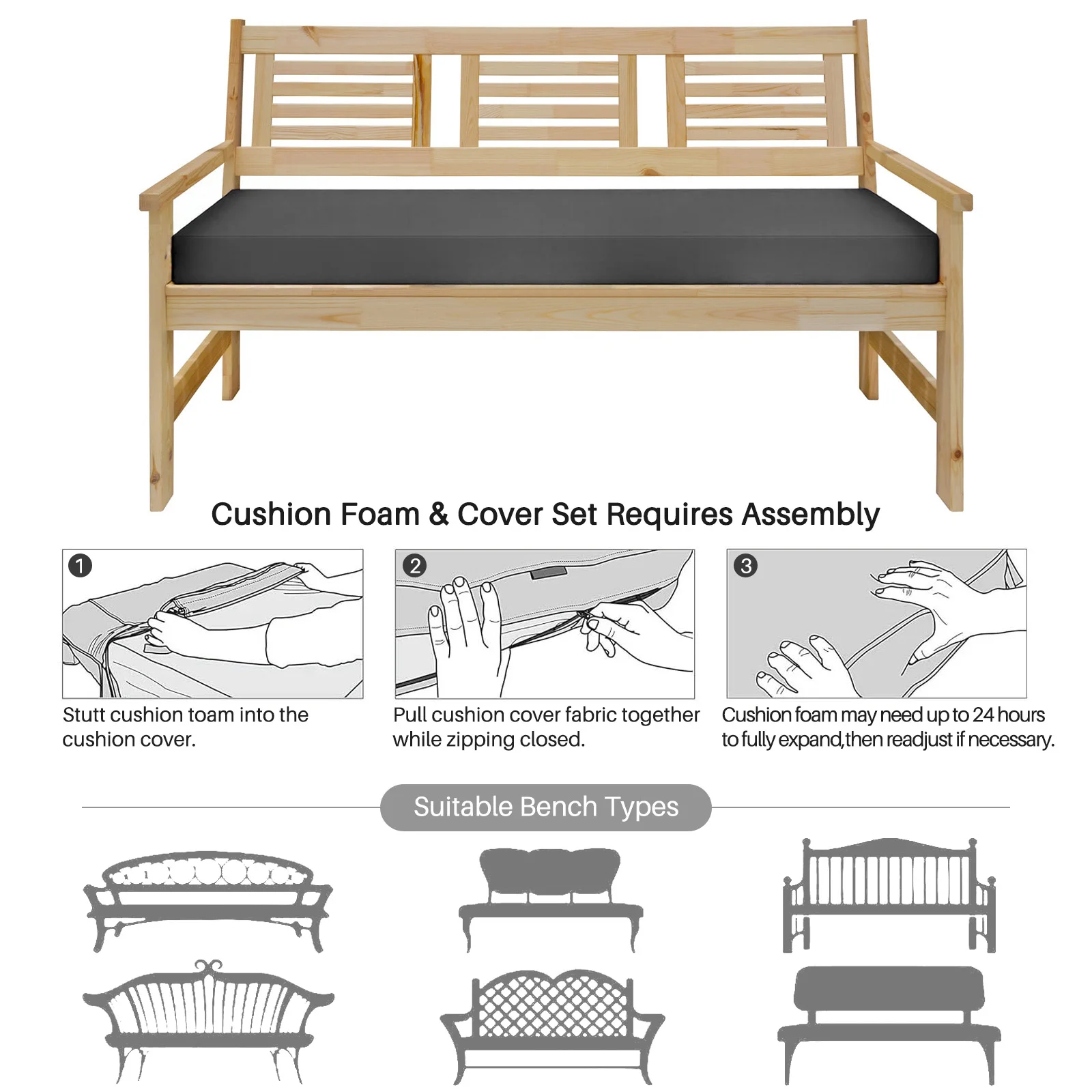 Cushion Foam & Cover Set Requires Assembly

1

Stutt cushion toam into the cushion cover.

2

Pull cushion cover fabric together while zipping closed.

3

Cushion foam may need up to 24 hours to fully expand,then readjust if necessary.

Suitable Bench Types