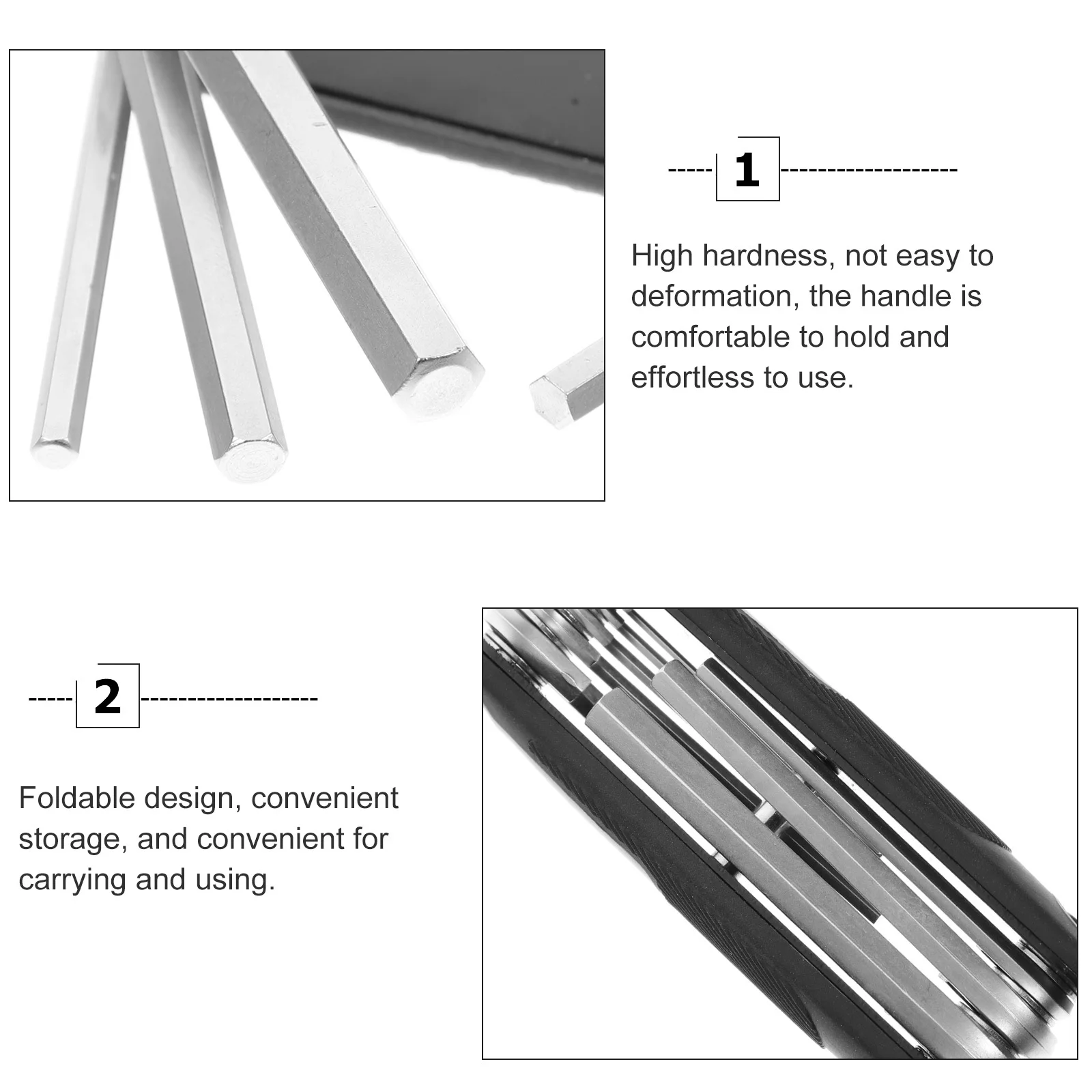 1

High hardness, not easy to deformation, the handle is comfortable to hold and effortless to use.

2

Foldable design, convenient storage, and convenient for carrying and using.