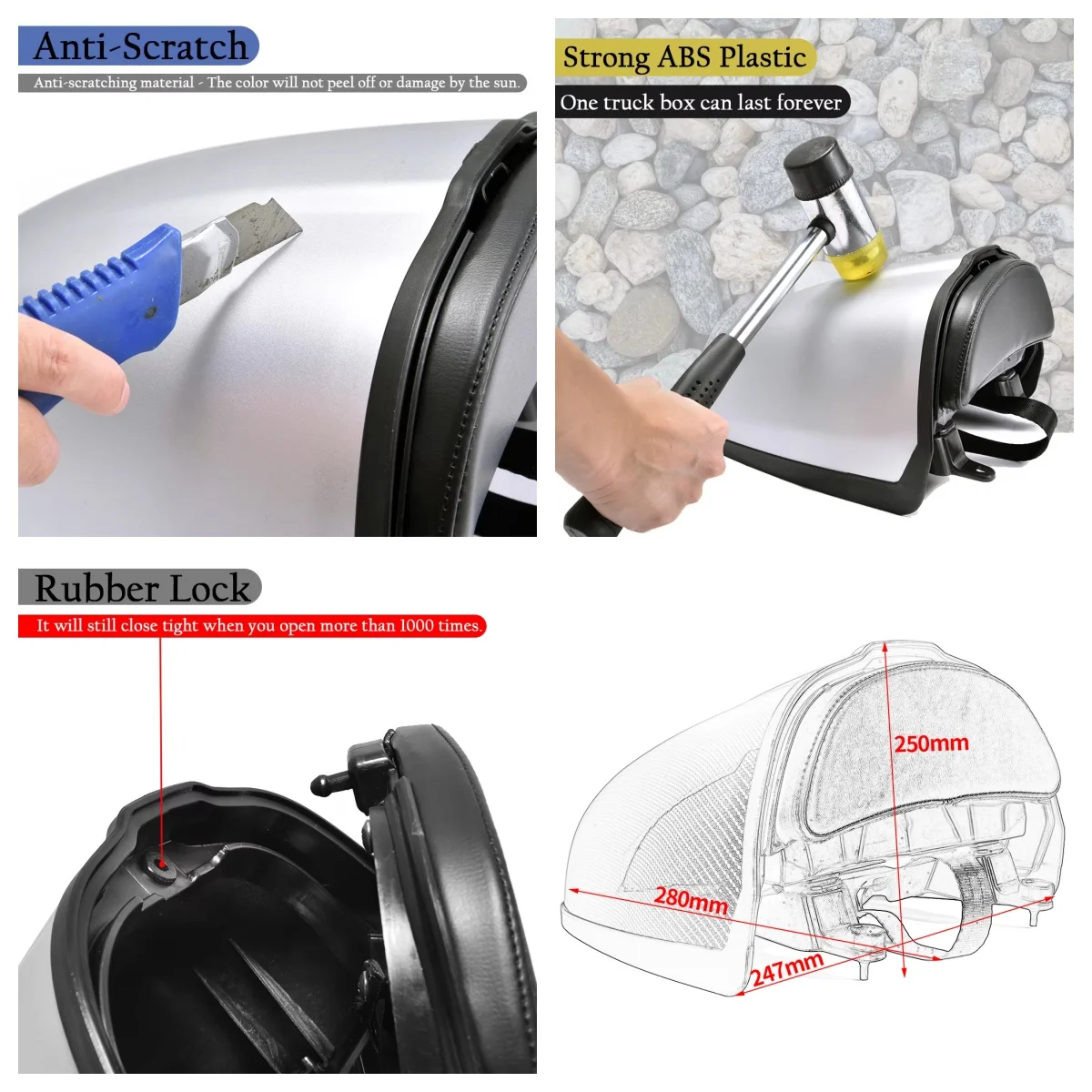 Anti-Scratch
Anti-scratching material - The color will not peel off or damage by the sun.

Strong ABS Plastic
One truck box can last forever

Rubber Lock
It will still close tight when you open more than 1000 times.

250mm
280mm
247mm