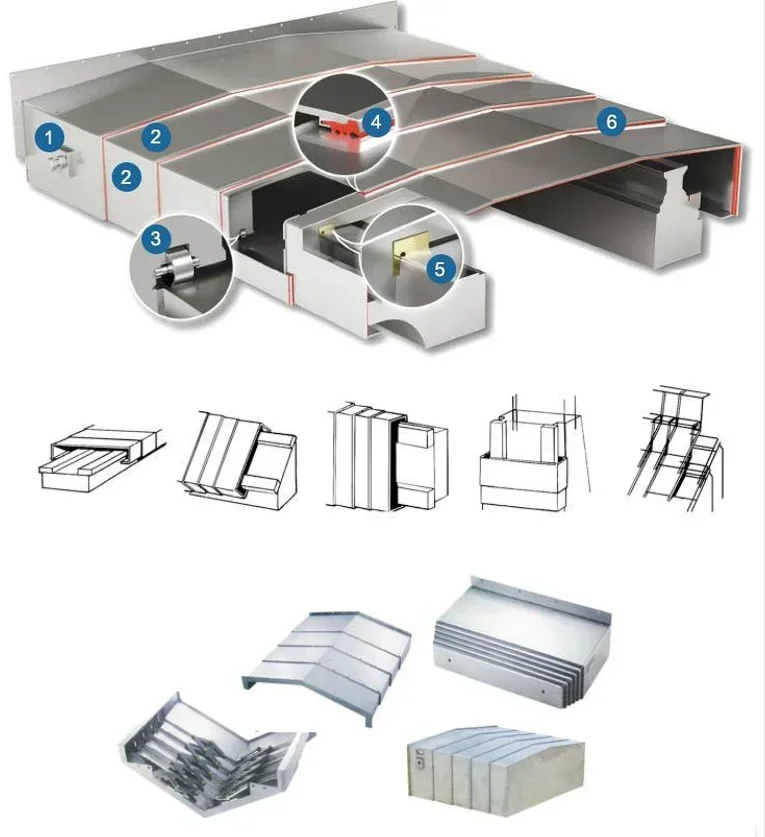 1
2
2
3
4
5
6