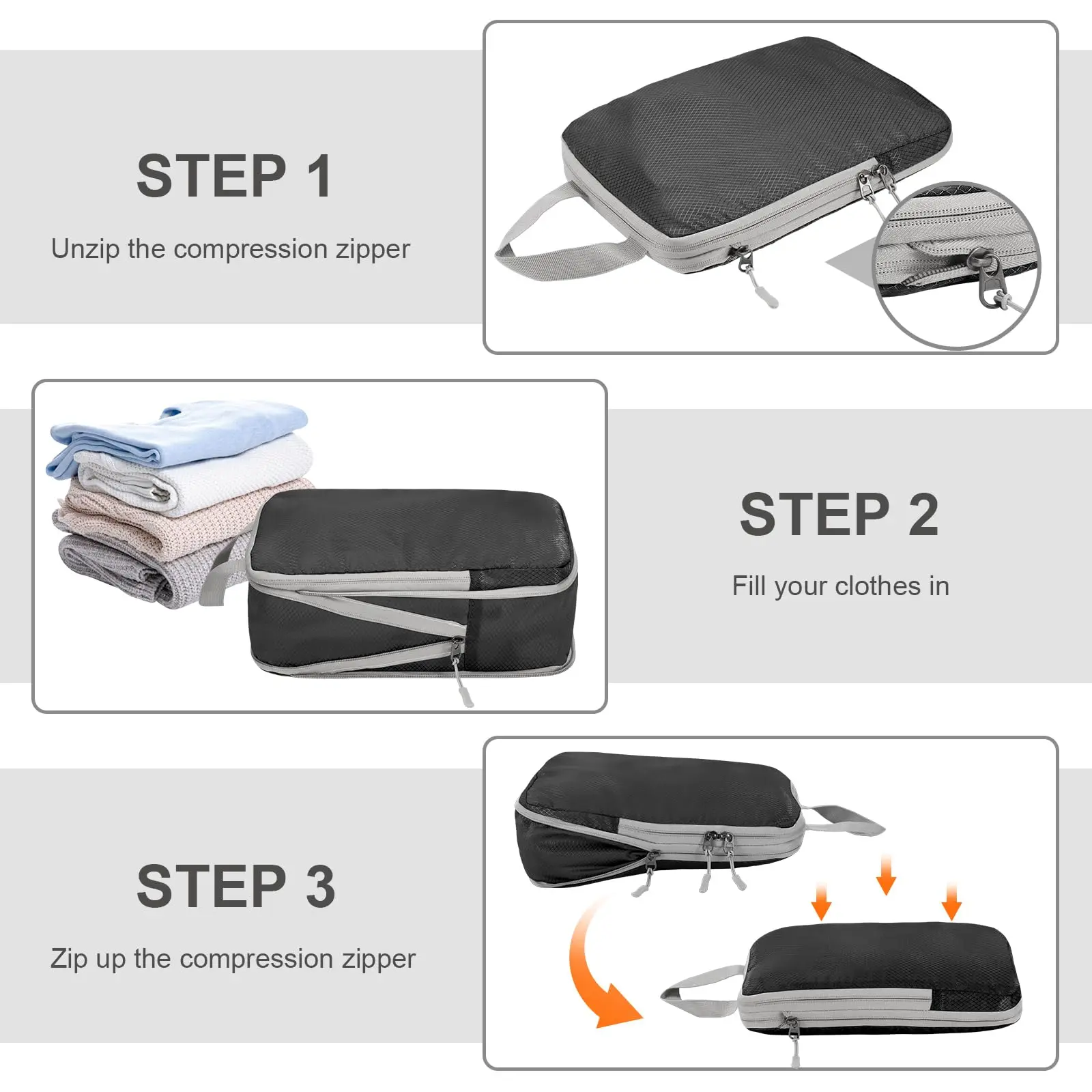 STEP 1

Unzip the compression zipper

STEP 2

Fill your clothes in

STEP 3

Zip up the compression zipper