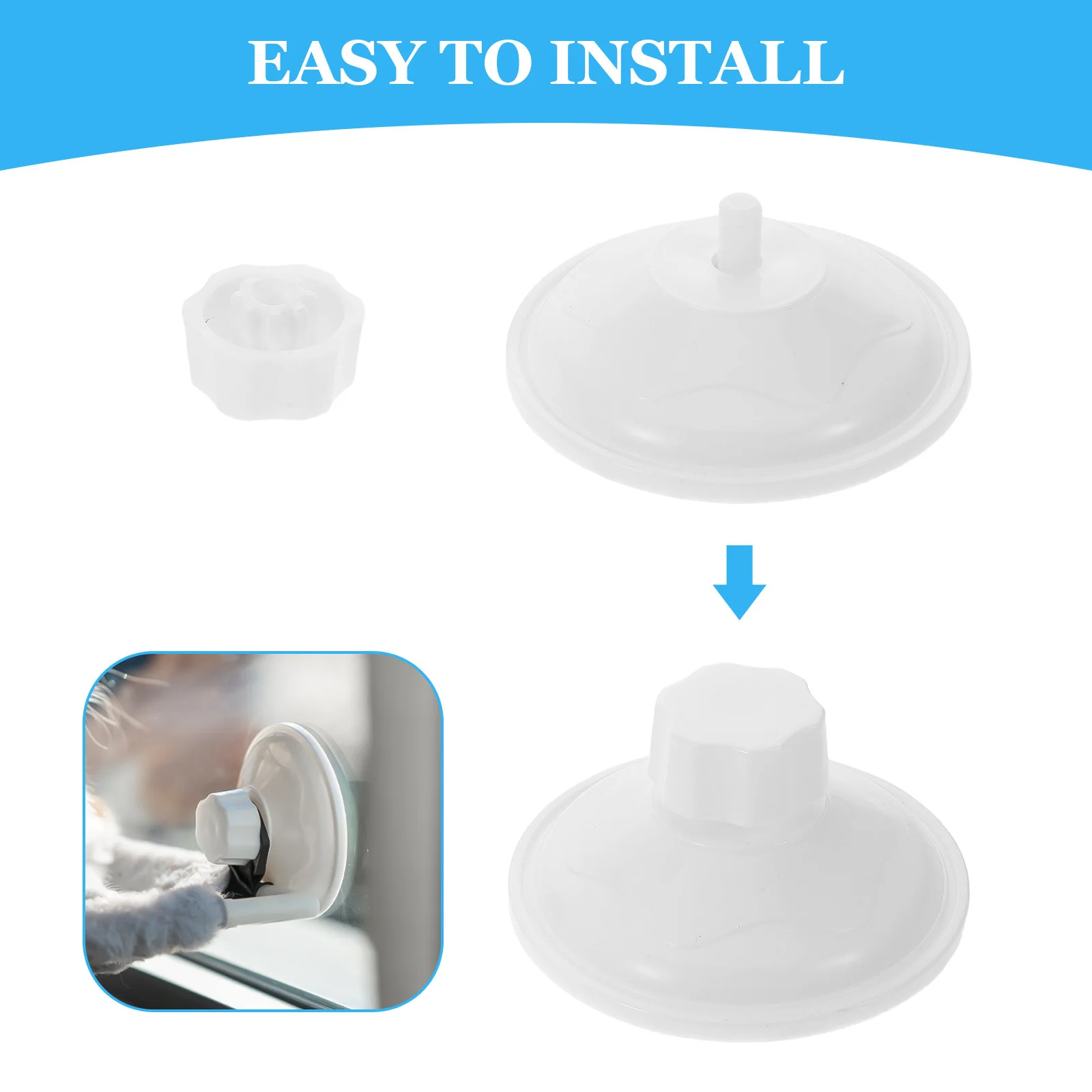 EASY TO INSTALL