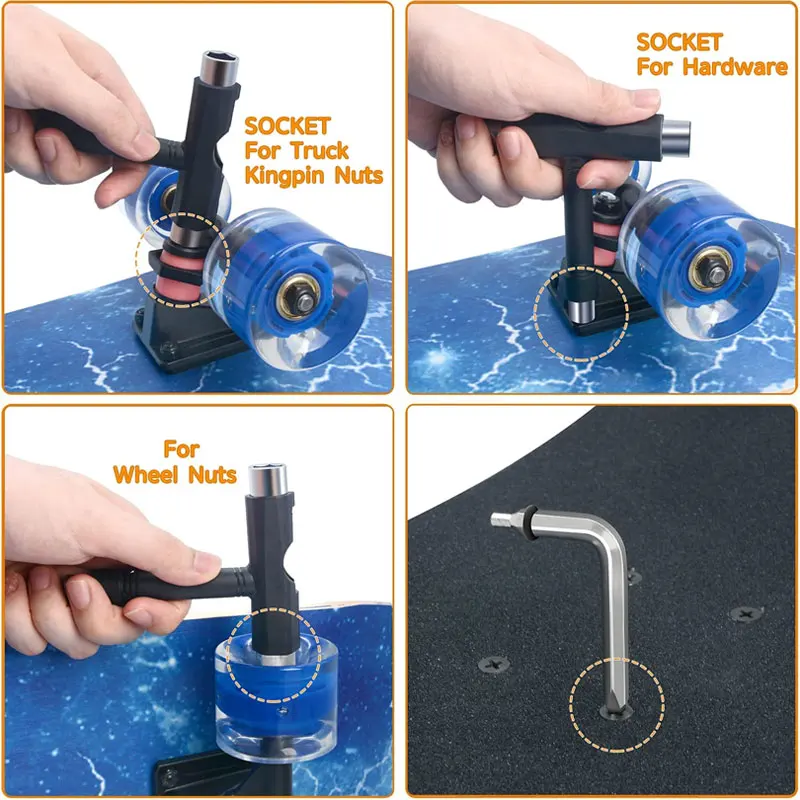 SOCKET
For Truck
Kingpin Nuts

SOCKET
For Hardware

For
Wheel Nuts