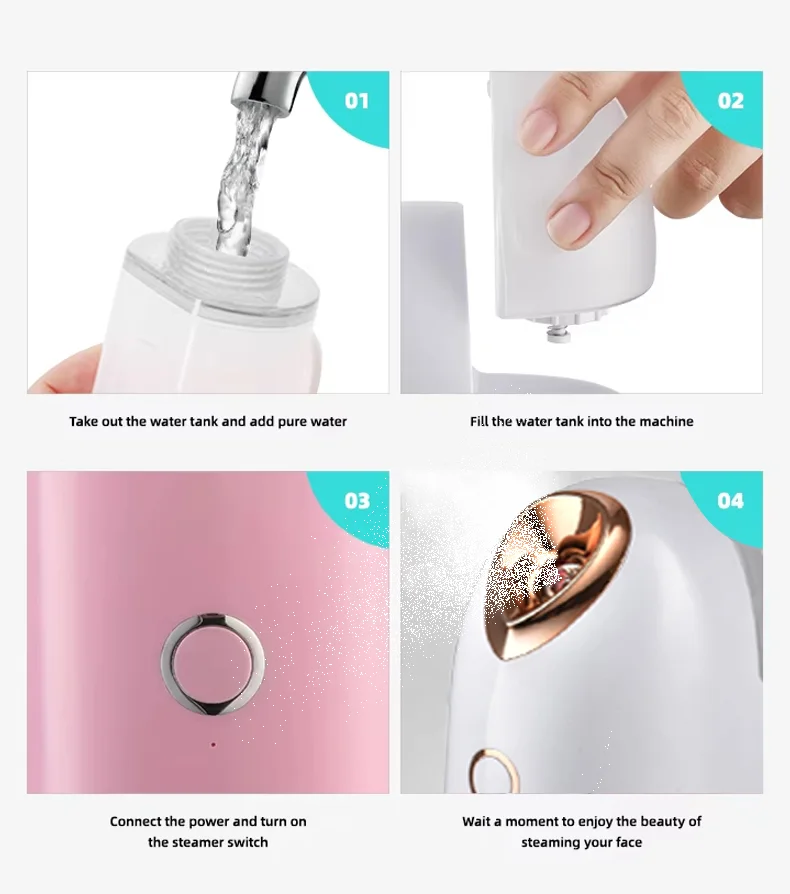 01

Take out the water tank and add pure water

02

Fill the water tank into the machine

03

Connect the power and turn on the steamer switch

04

Wait a moment to enjoy the beauty of steaming your face