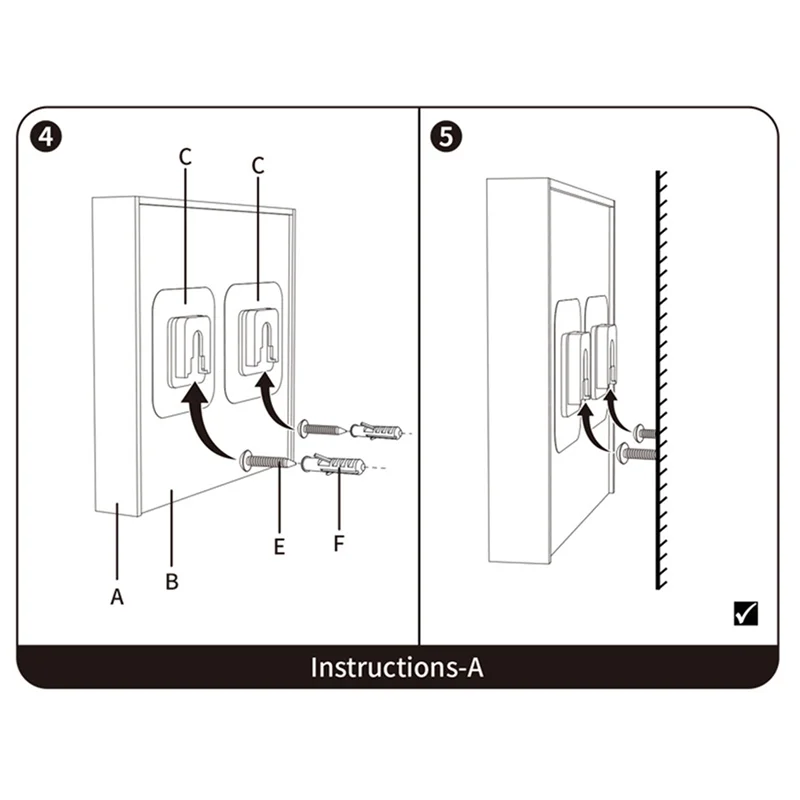 4

C C

E F

A B

5

✓

Instructions-A