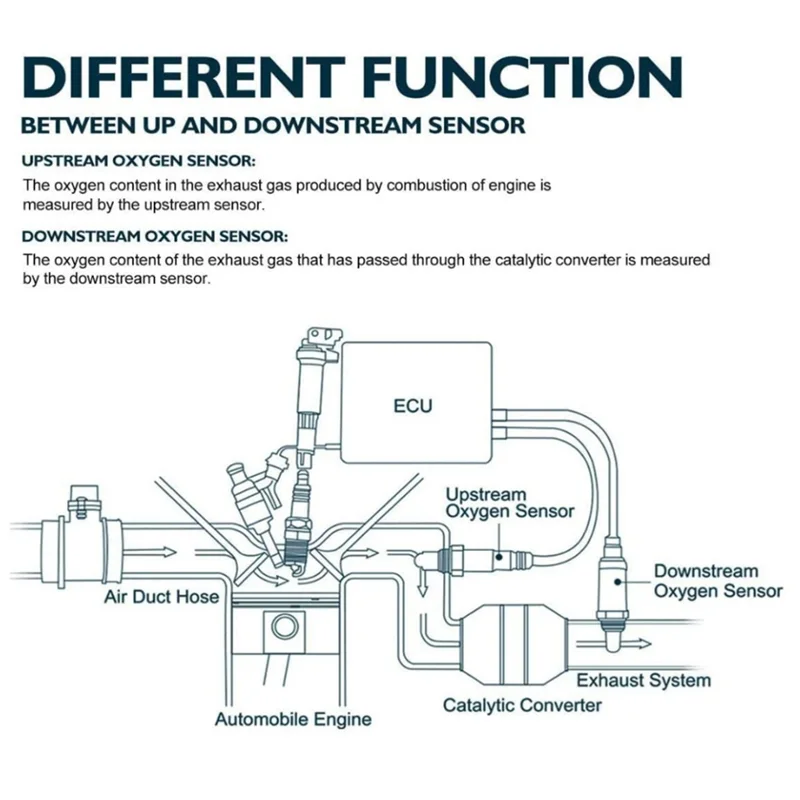 DIFFERENT FUNCTION

BETWEEN UP AND DOWNSTREAM SENSOR

UPSTREAM OXYGEN SENSOR:

The oxygen content in the exhaust gas produced by combustion of engine is measured by the upstream sensor.

DOWNSTREAM OXYGEN SENSOR:

The oxygen content of the exhaust gas that has passed through the catalytic converter is measured by the downstream sensor.

ECU

Upstream Oxygen Sensor

Downstream Oxygen Sensor

Air Duct Hose

Exhaust System

Catalytic Converter

Automobile Engine