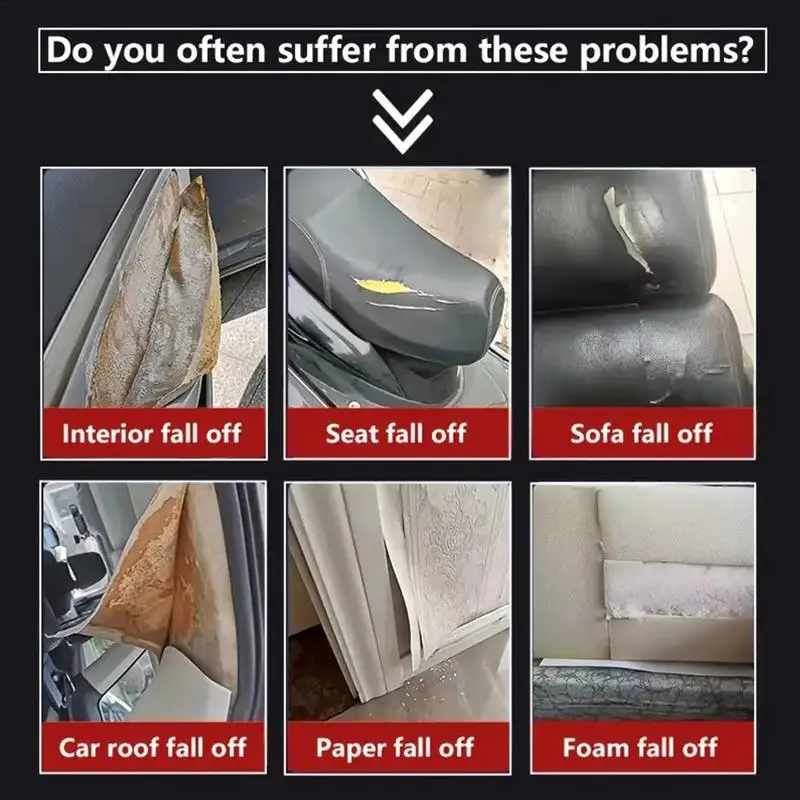 Do you often suffer from these problems?

Interior fall off

Seat fall off

Sofa fall off

Car roof fall off

Paper fall off

Foam fall off