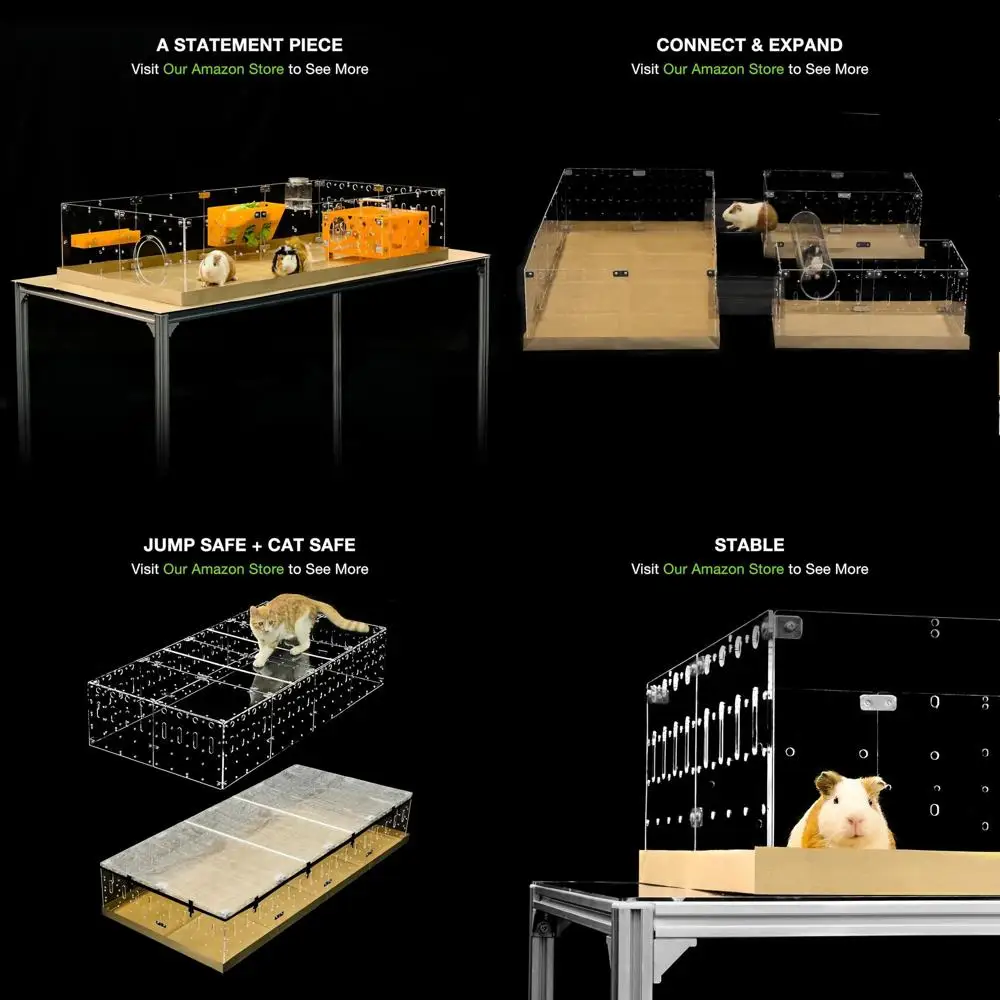 A STATEMENT PIECE
Visit Our Amazon Store to See More

CONNECT & EXPAND
Visit Our Amazon Store to See More

JUMP SAFE + CAT SAFE
Visit Our Amazon Store to See More

STABLE
Visit Our Amazon Store to See More