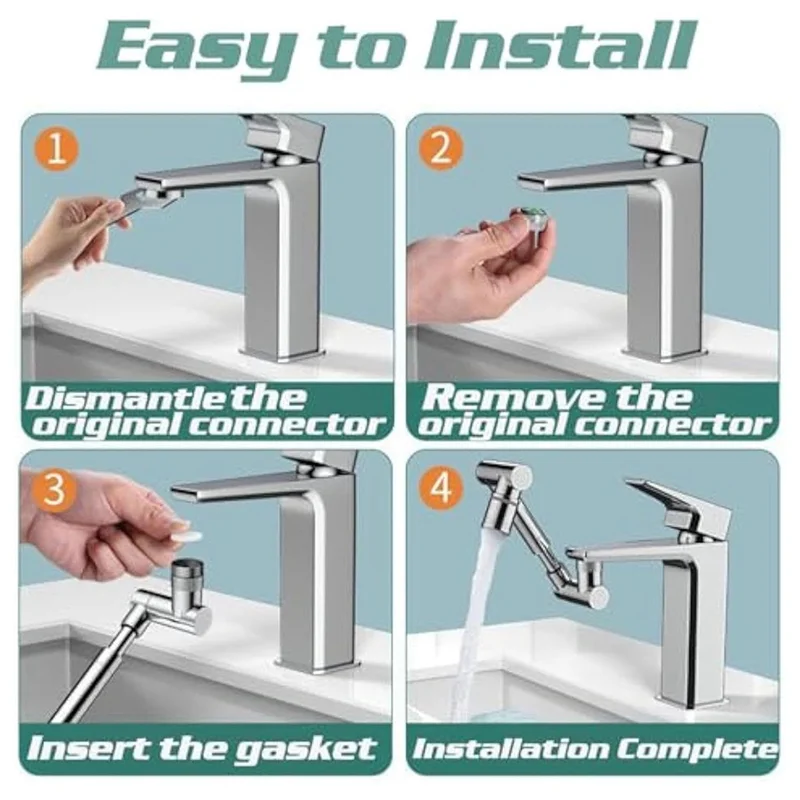 Easy to Install

1

Dismantle the original connector

2

Remove the original connector

3

Insert the gasket

4

Installation Complete